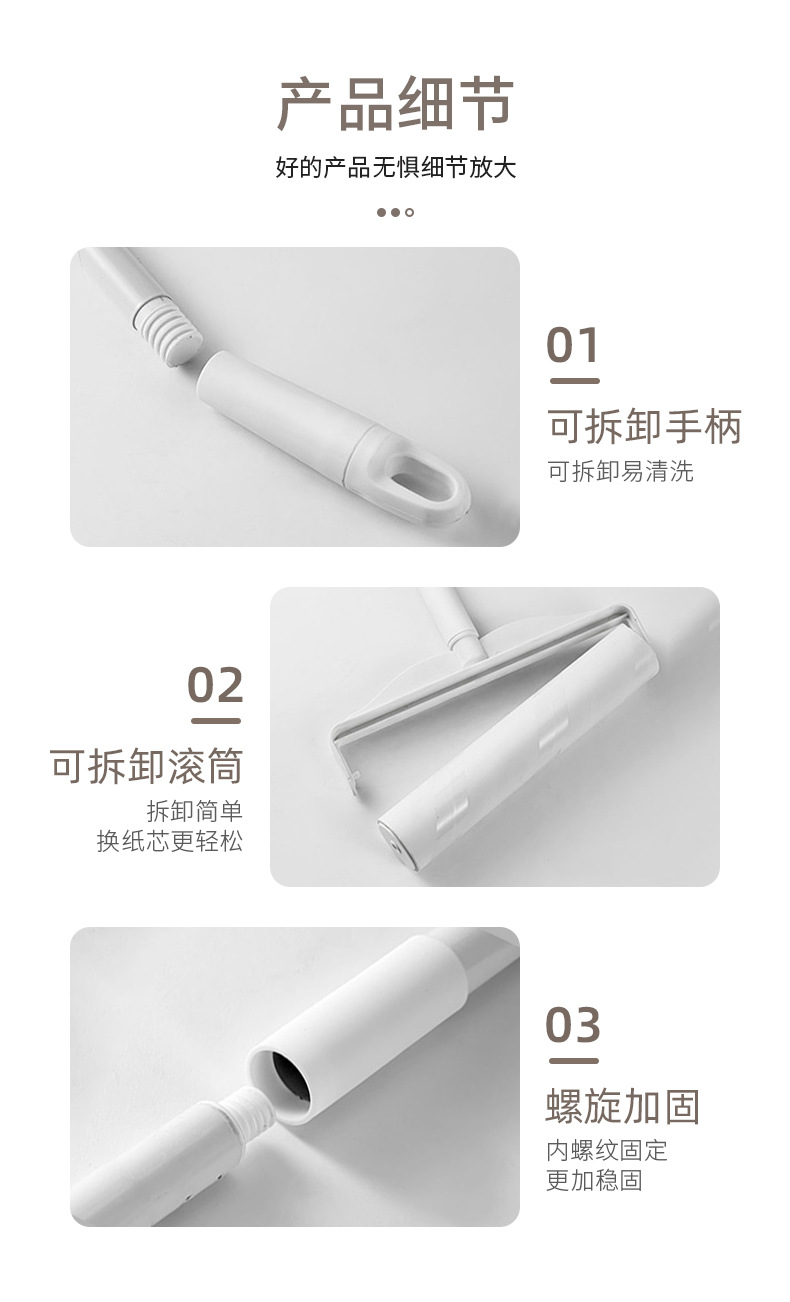 产品细节

好的产品无惧细节放大

01

可拆卸手柄

可拆卸易清洗

02

可拆卸滚筒

拆卸简单
换纸芯更轻松

03

螺旋加固

内螺纹固定
更加稳固