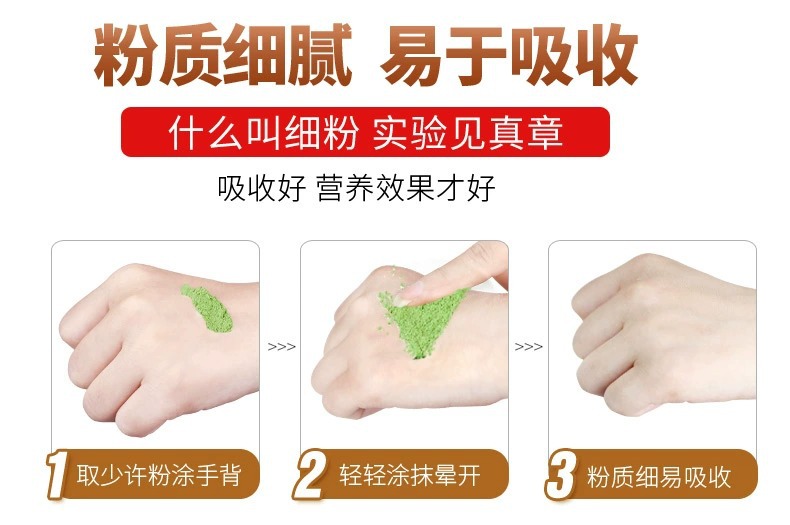 粉质细腻 易于吸收

什么叫细粉 实验见真章

吸收好 营养效果才好

>>>

>>>

1 取少许粉涂手背

2 轻轻涂抹晕开

3 粉质细易吸收