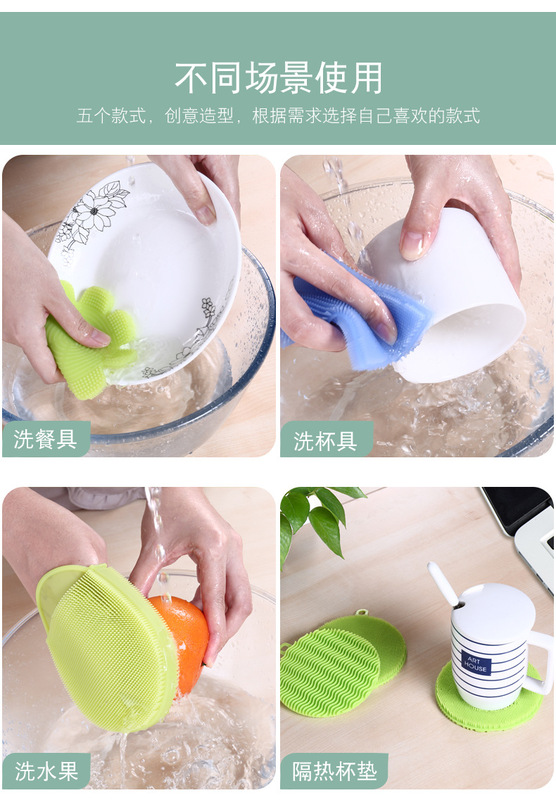 不同场景使用

五个款式，创意造型，根据需求选择自己喜欢的款式

洗餐具

洗杯具

洗水果

ART HOUSE

隔热杯垫