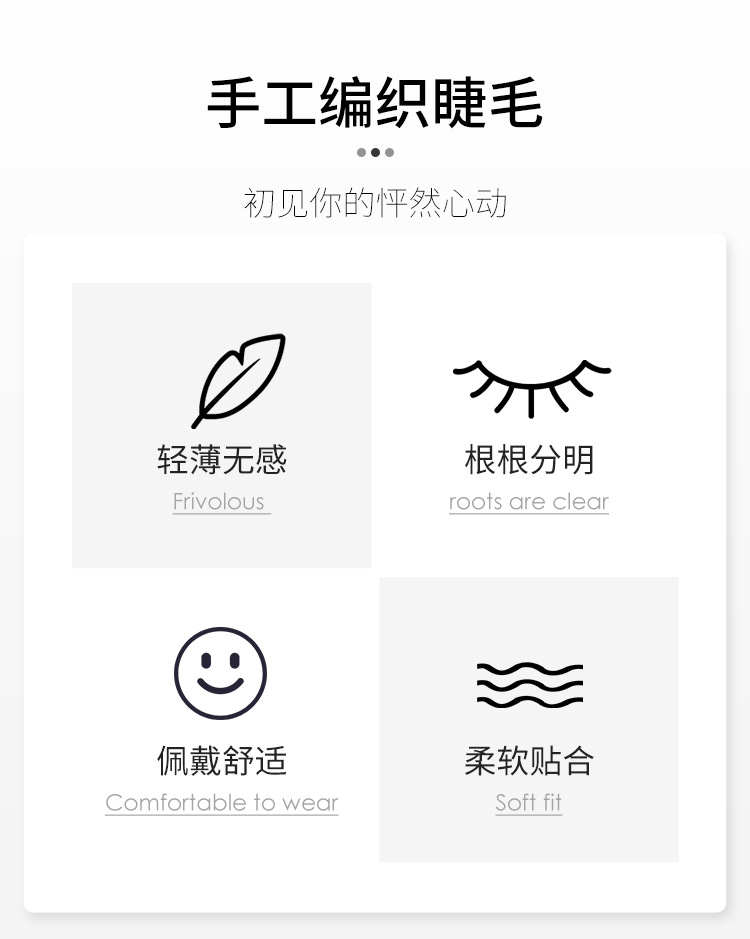 手工编织睫毛

初见你的怦然心动

轻薄无感
Frivolous

根根分明
roots are clear

佩戴舒适
Comfortable to wear

柔软贴合
Soft fit