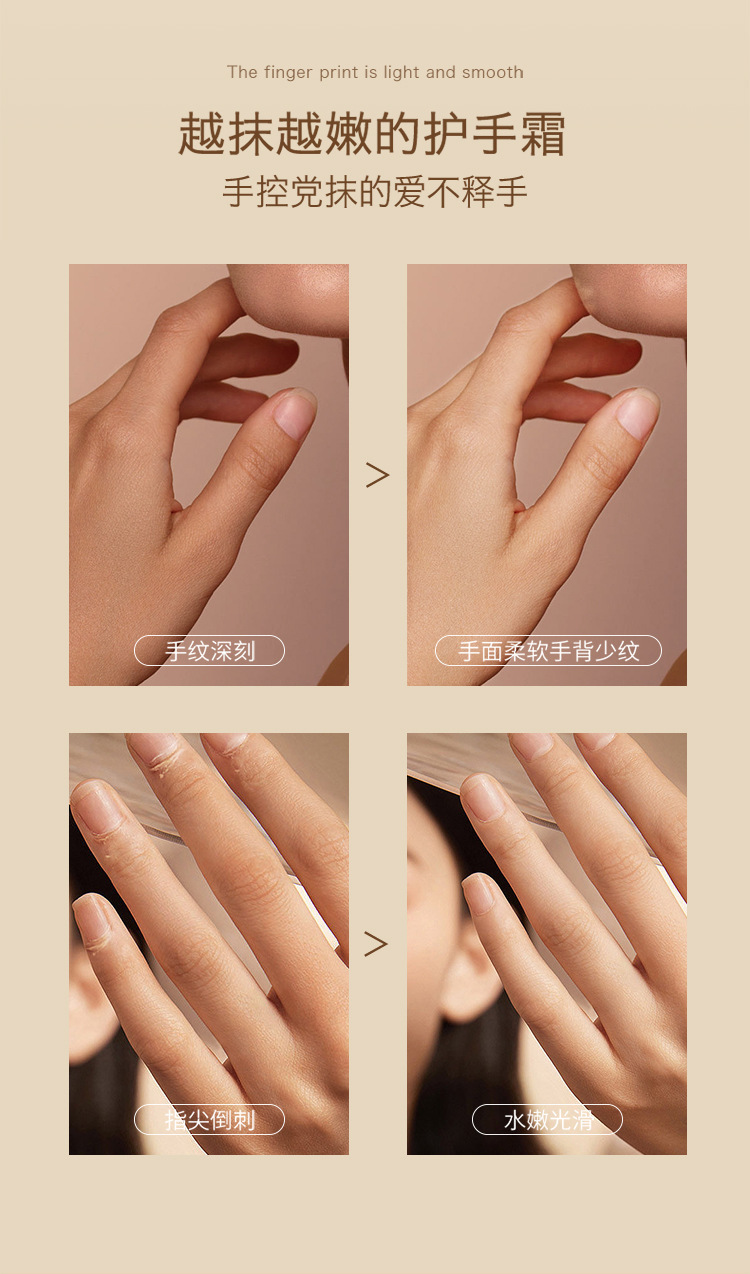 The finger print is light and smooth

越抹越嫩的护手霜

手控党抹的爱不释手

手纹深刻

>

手面柔软手背少纹

指尖倒刺

>

水嫩光滑