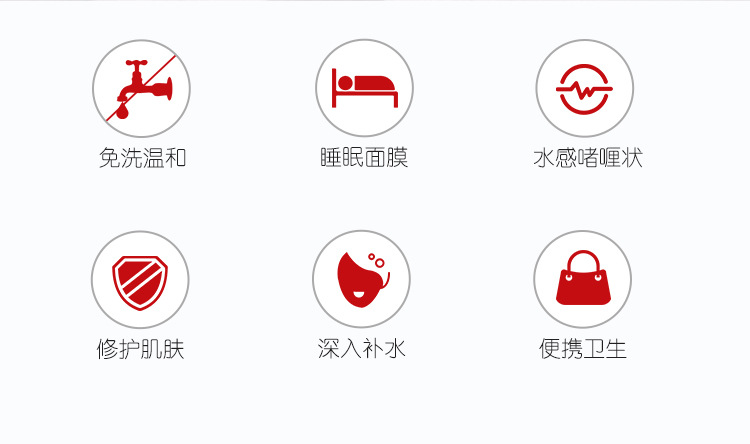 免洗温和

睡眠面膜

水感啫喱状

修护肌肤

深入补水

便携卫生