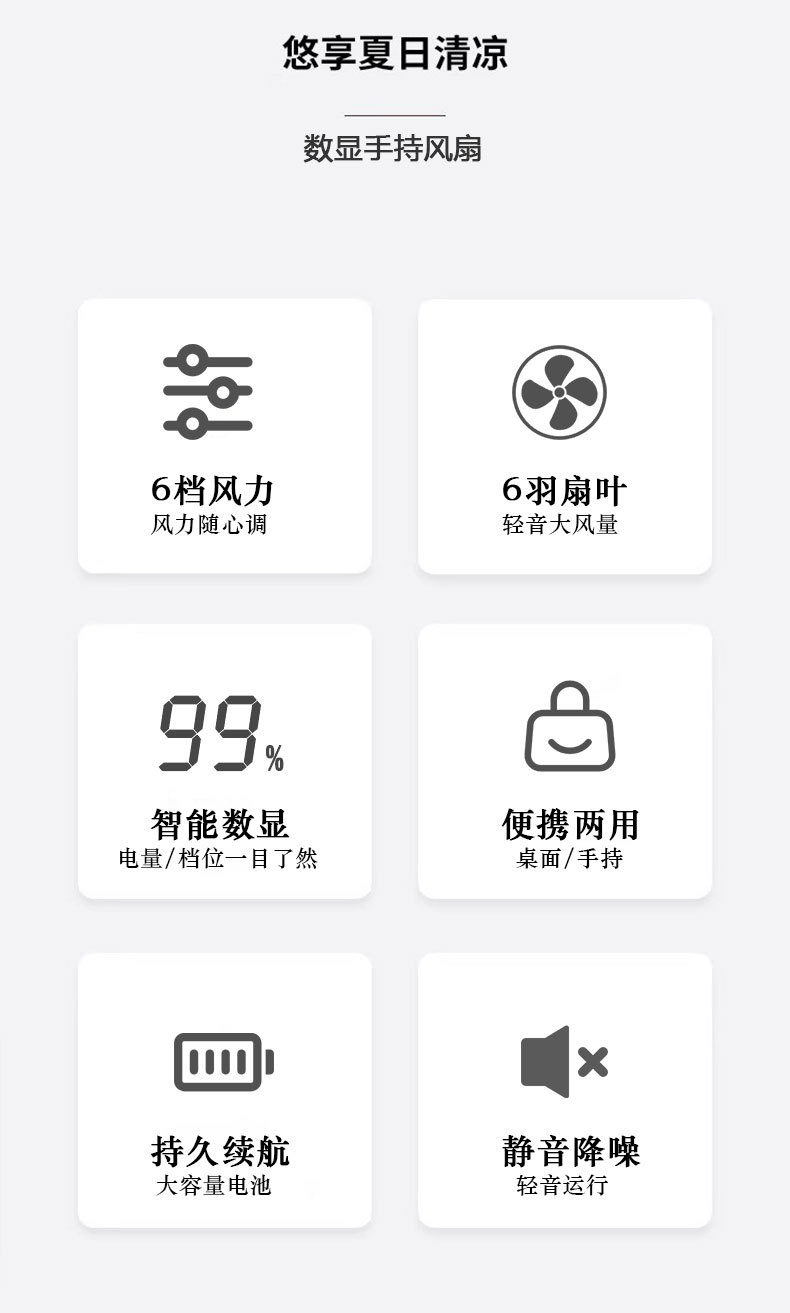 悠享夏日清凉

数显手持风扇

6档风力
风力随心调

6羽扇叶
轻音大风量

99%

智能数显
电量/档位一目了然

便携两用
桌面/手持

持久续航
大容量电池

静音降噪
轻音运行