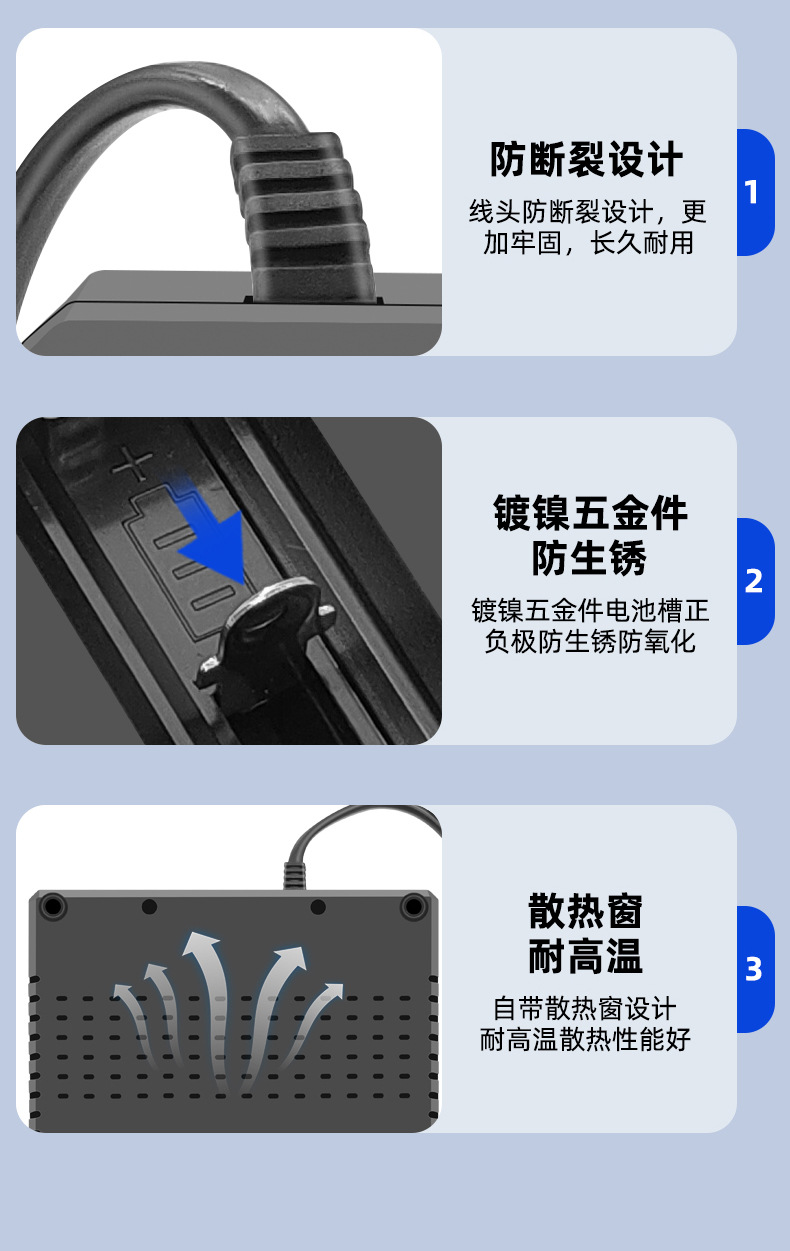 防断裂设计

线头防断裂设计，更加牢固，长久耐用

1

镀镍五金件
防生锈

镀镍五金件电池槽正负极防生锈防氧化

2

散热窗
耐高温

自带散热窗设计
耐高温散热性能好

3