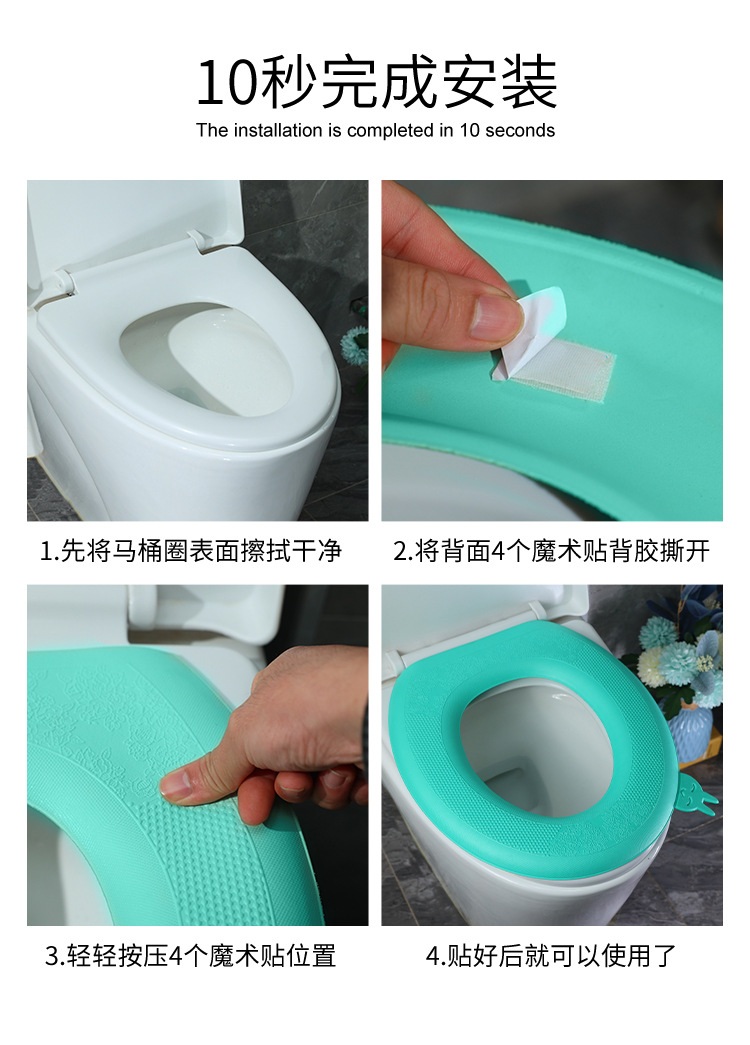 10秒完成安装

The installation is completed in 10 seconds

1.先将马桶圈表面擦拭干净

2.将背面4个魔术贴背胶撕开

3.轻轻按压4个魔术贴位置

4.贴好后就可以使用了