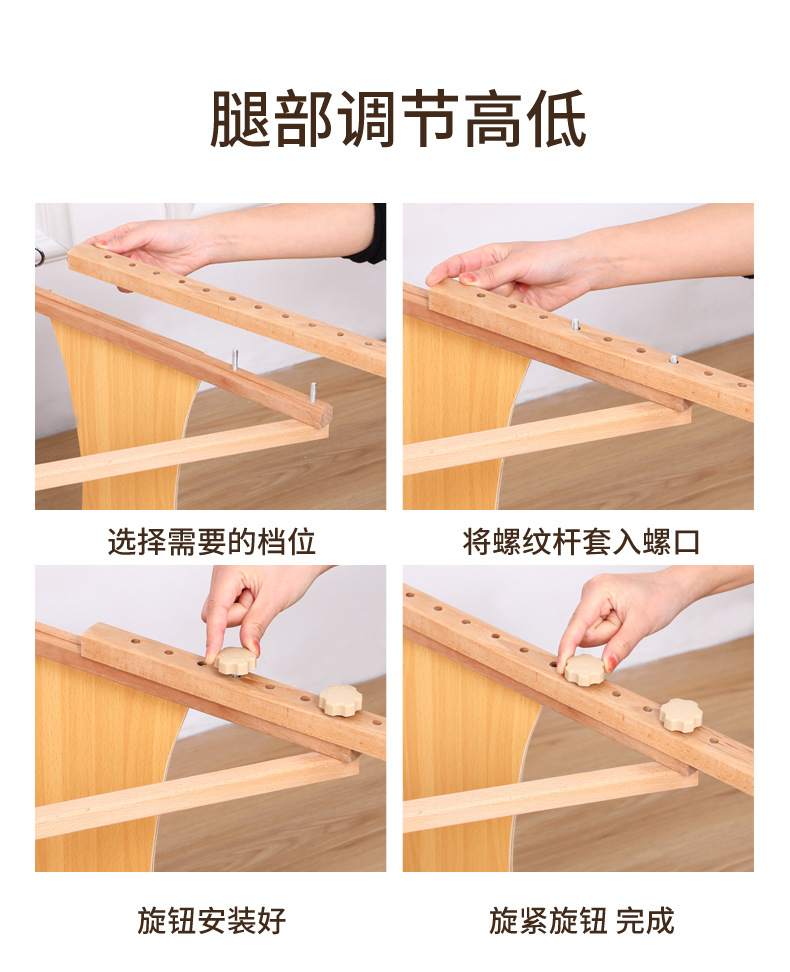 腿部调节高低

选择需要的档位

将螺纹杆套入螺口

旋钮安装好

旋紧旋钮 完成