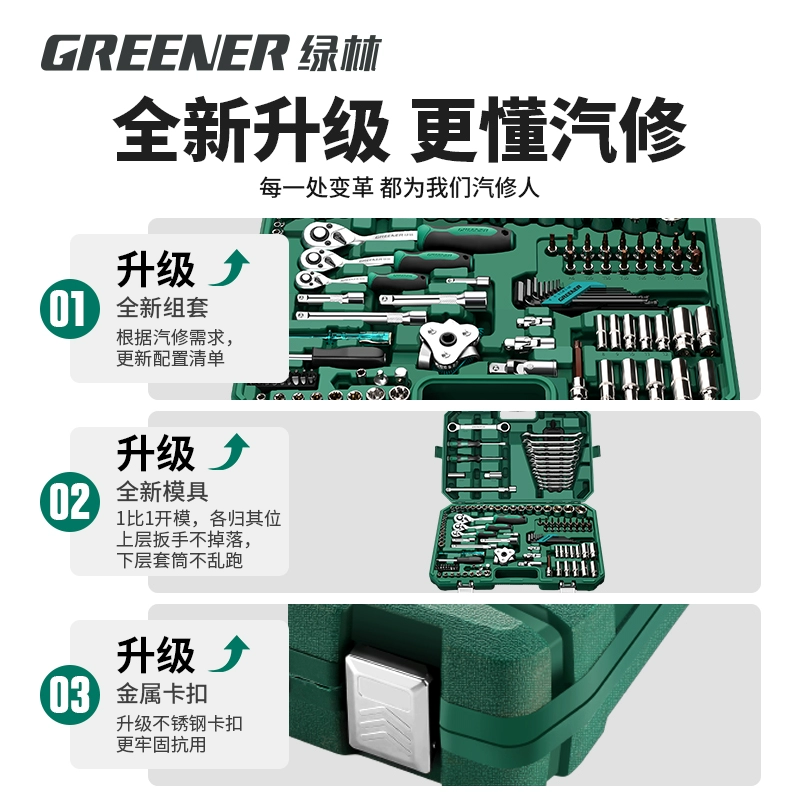 GREENER 绿林

全新升级 更懂汽修

每一处变革 都为我们汽修人

01
升级
全新组套
根据汽修需求，更新配置清单

02
升级
全新模具
1比1开模，各归其位
上层扳手不掉落，
下层套筒不乱跑

03
升级
金属卡扣
升级不锈钢卡扣
更牢固抗用