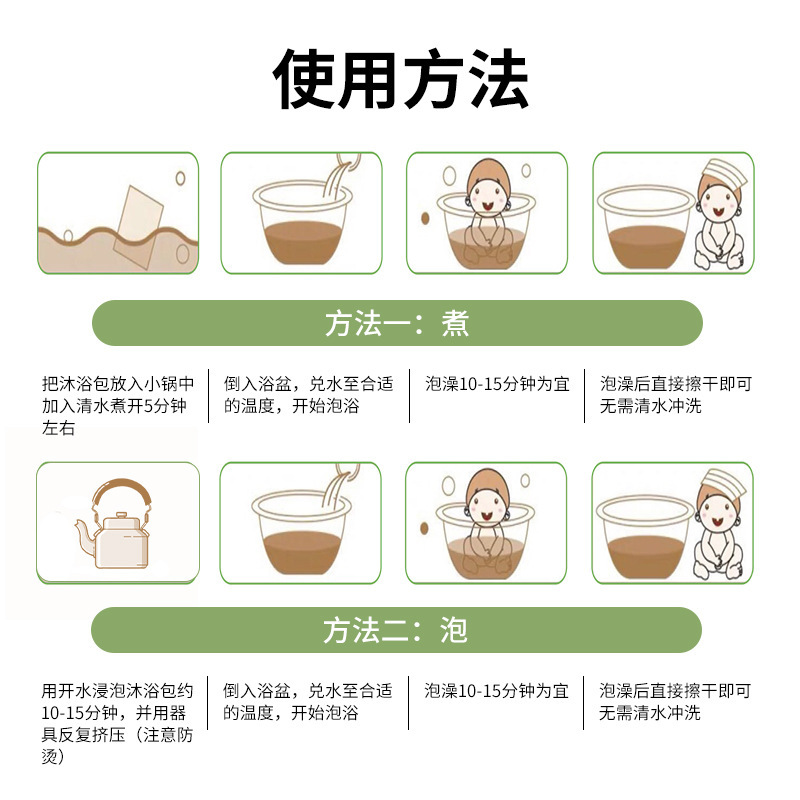 使用方法

方法一：煮

把沐浴包放入小锅中加入清水煮开5分钟左右

倒入浴盆，兑水至合适的温度，开始泡浴

泡澡10-15分钟为宜

泡澡后直接擦干即可无需清水冲洗

方法二：泡

用开水浸泡沐浴包约10-15分钟，并用器具反复挤压（注意防烫）

倒入浴盆，兑水至合适的温度，开始泡浴

泡澡10-15分钟为宜

泡澡后直接擦干即可无需清水冲洗