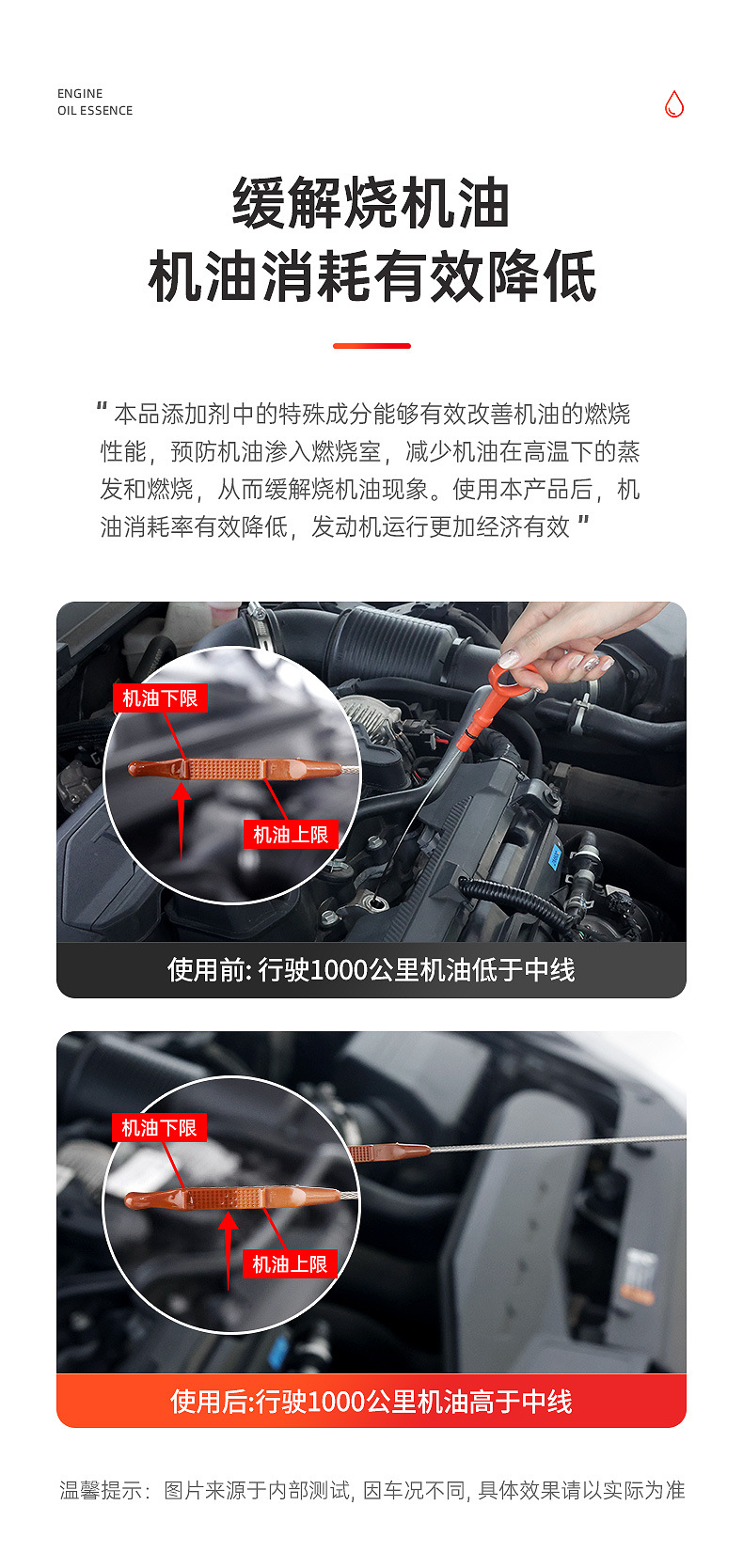 ENGINE
OIL ESSENCE

缓解烧机油
机油消耗有效降低

“本品添加剂中的特殊成分能够有效改善机油的燃烧性能，预防机油渗入燃烧室，减少机油在高温下的蒸发和燃烧，从而缓解烧机油现象。使用本产品后，机油消耗率有效降低，发动机运行更加经济有效”

机油下限
机油上限
使用前: 行驶1000公里机油低于中线

机油下限
机油上限
使用后:行驶1000公里机油高于中线

温馨提示：图片来源于内部测试, 因车况不同, 具体效果请以实际为准