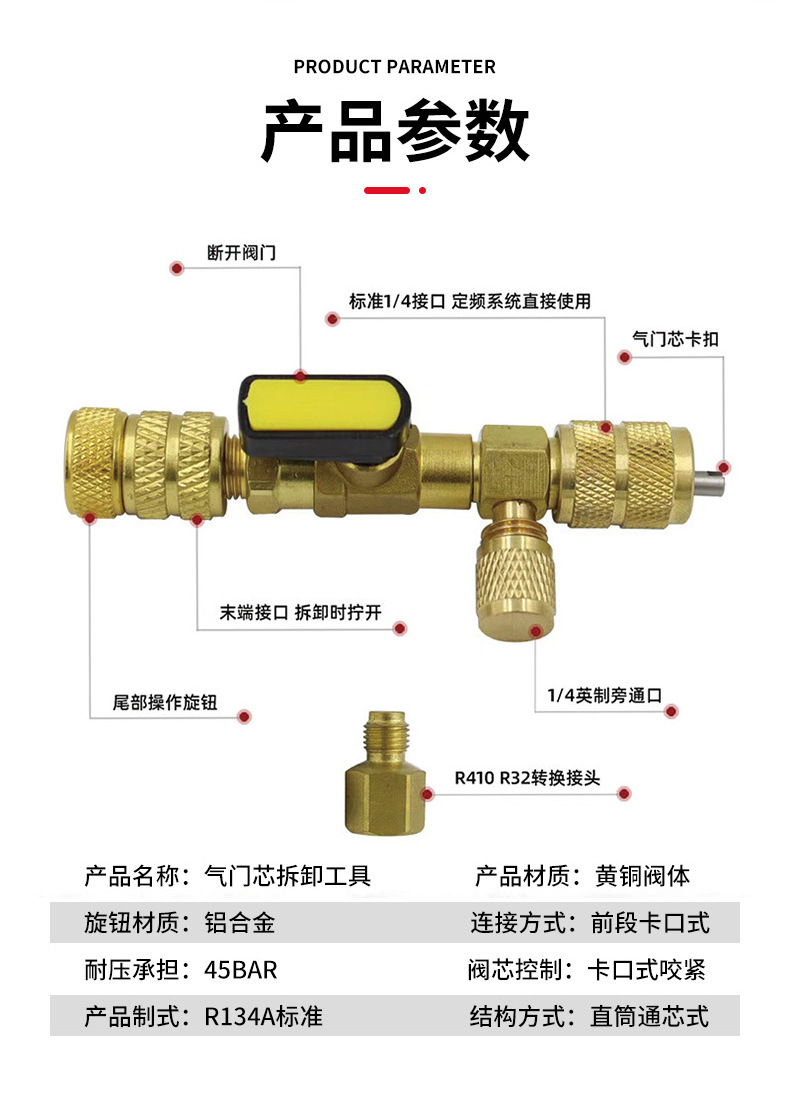 PRODUCT PARAMETER

产品参数

断开阀门

标准1/4接口 定频系统直接使用

气门芯卡扣

末端接口 拆卸时拧开

尾部操作旋钮

1/4英制旁通口

R410 R32转换接头

| 产品名称：气门芯拆卸工具 | 产品材质：黄铜阀体 |
|---|---|
| 旋钮材质：铝合金 | 连接方式：前段卡口式 |
| 耐压承担：45BAR | 阀芯控制：卡口式咬紧 |
| 产品制式：R134A标准 | 结构方式：直筒通芯式 |