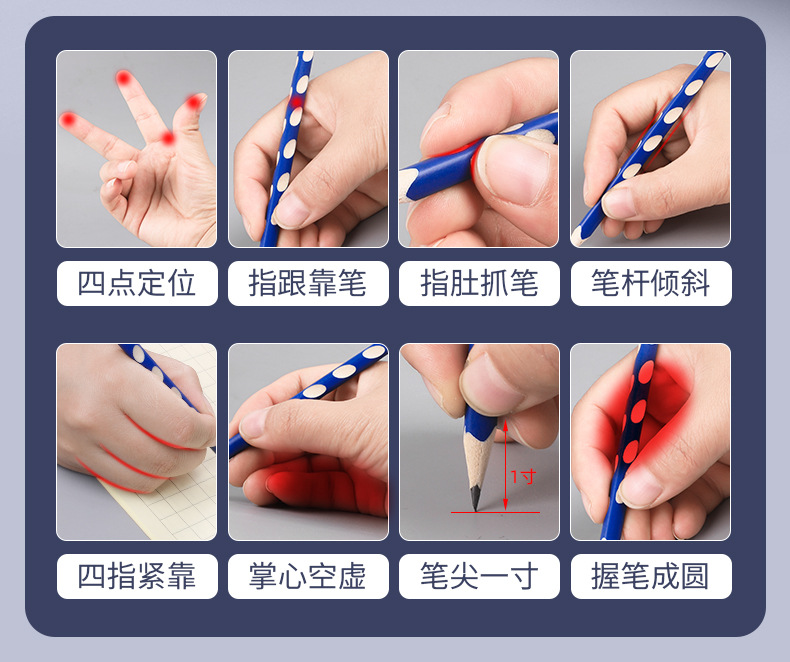 四点定位

指跟靠笔

指肚抓笔

笔杆倾斜

四指紧靠

掌心空虚

1寸

笔尖一寸

握笔成圆