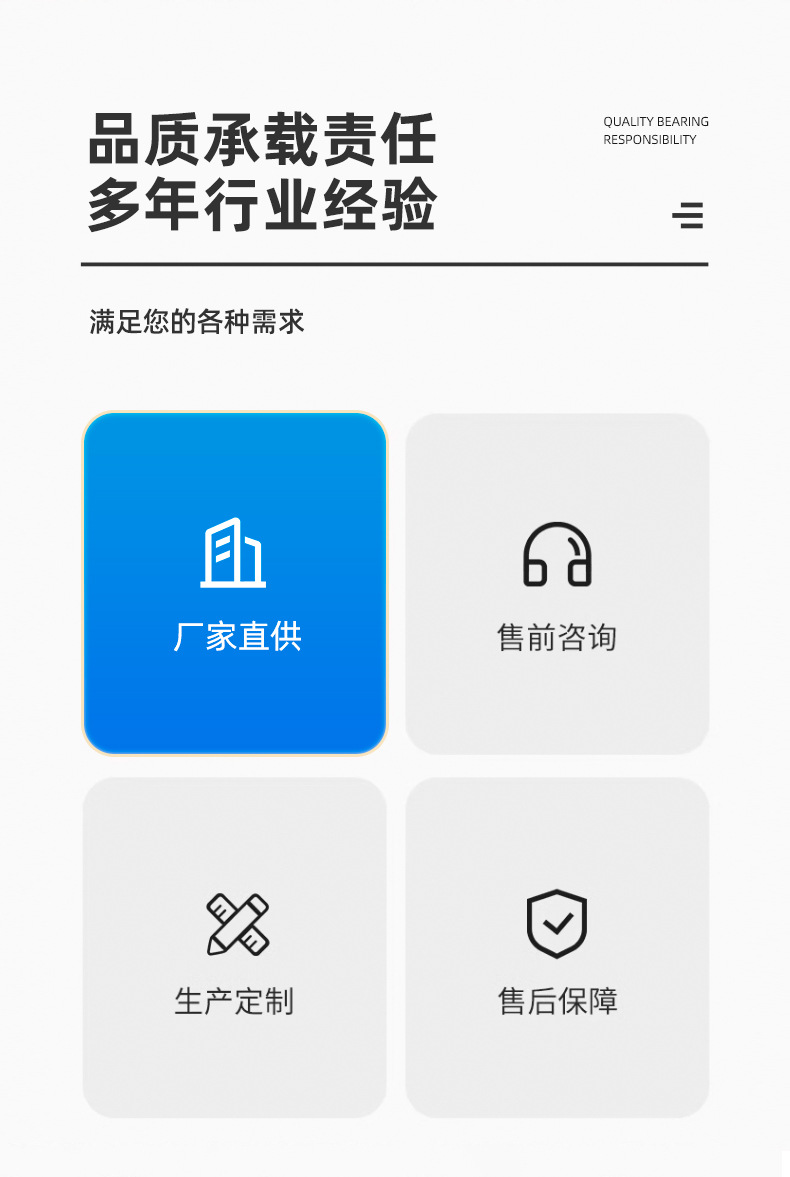 品质承载责任
多年行业经验

QUALITY BEARING
RESPONSIBILITY

满足您的各种需求

厂家直供

售前咨询

生产定制

售后保障