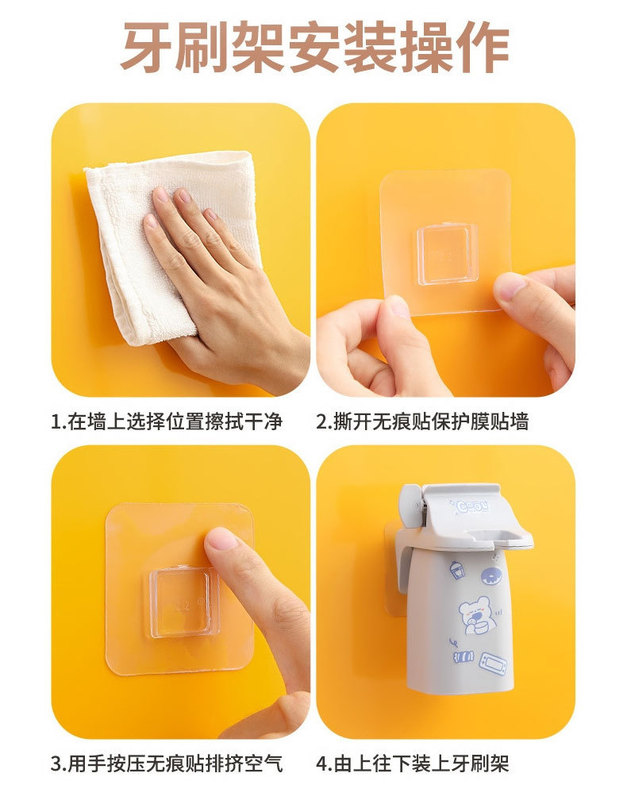 牙刷架安装操作

1.在墙上选择位置擦拭干净

2.撕开无痕贴保护膜贴墙

3.用手按压无痕贴排挤空气

4.由上往下装上牙刷架