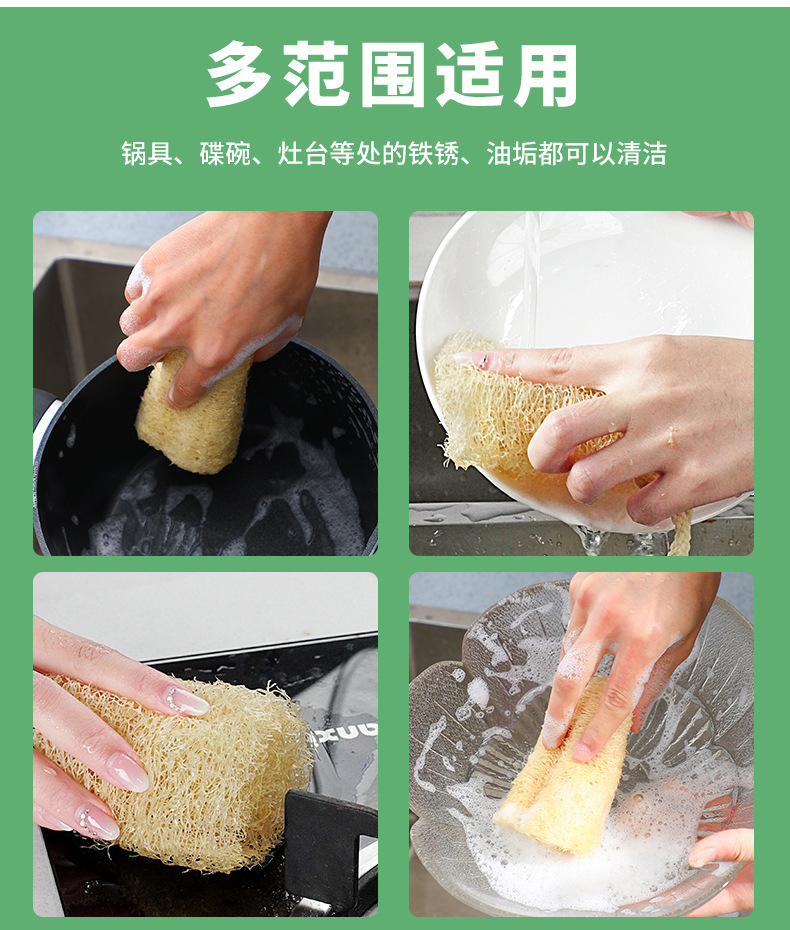 多范围适用

锅具、碟碗、灶台等处的铁锈、油垢都可以清洁