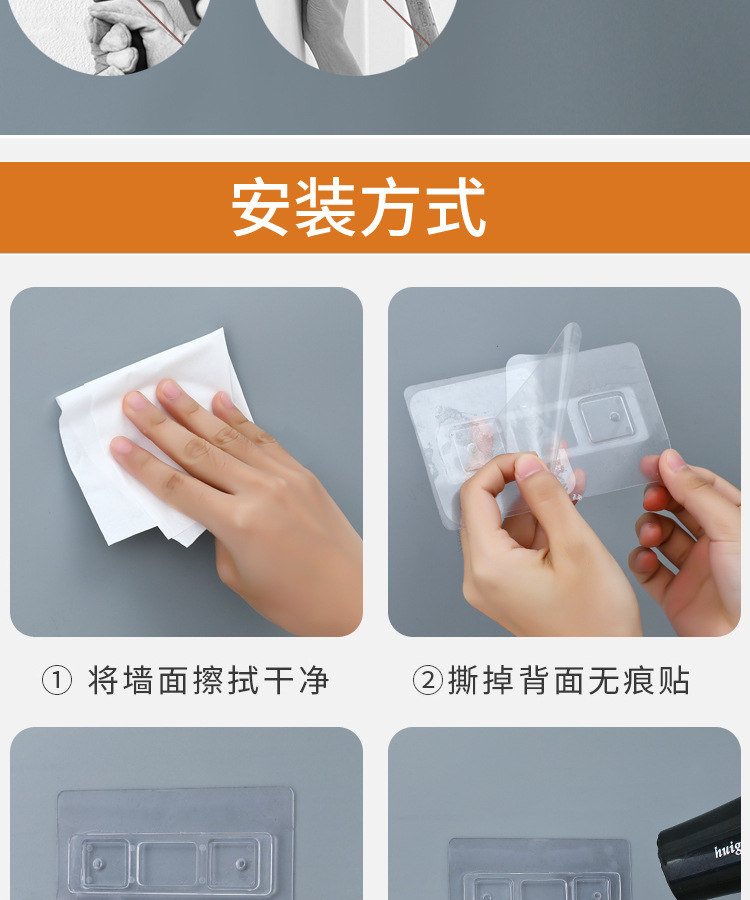 安装方式

① 将墙面擦拭干净

②撕掉背面无痕贴

huig