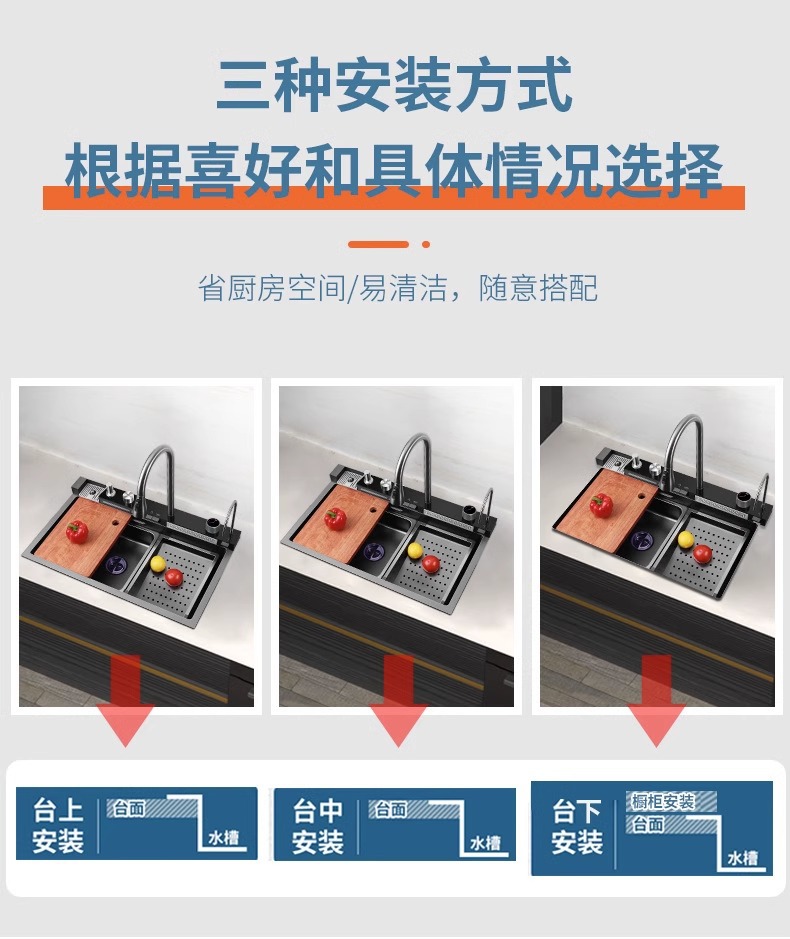 三种安装方式
根据喜好和具体情况选择

省厨房空间/易清洁，随意搭配

台上安装
台面
水槽

台中安装
台面
水槽

台下安装
橱柜安装
台面
水槽