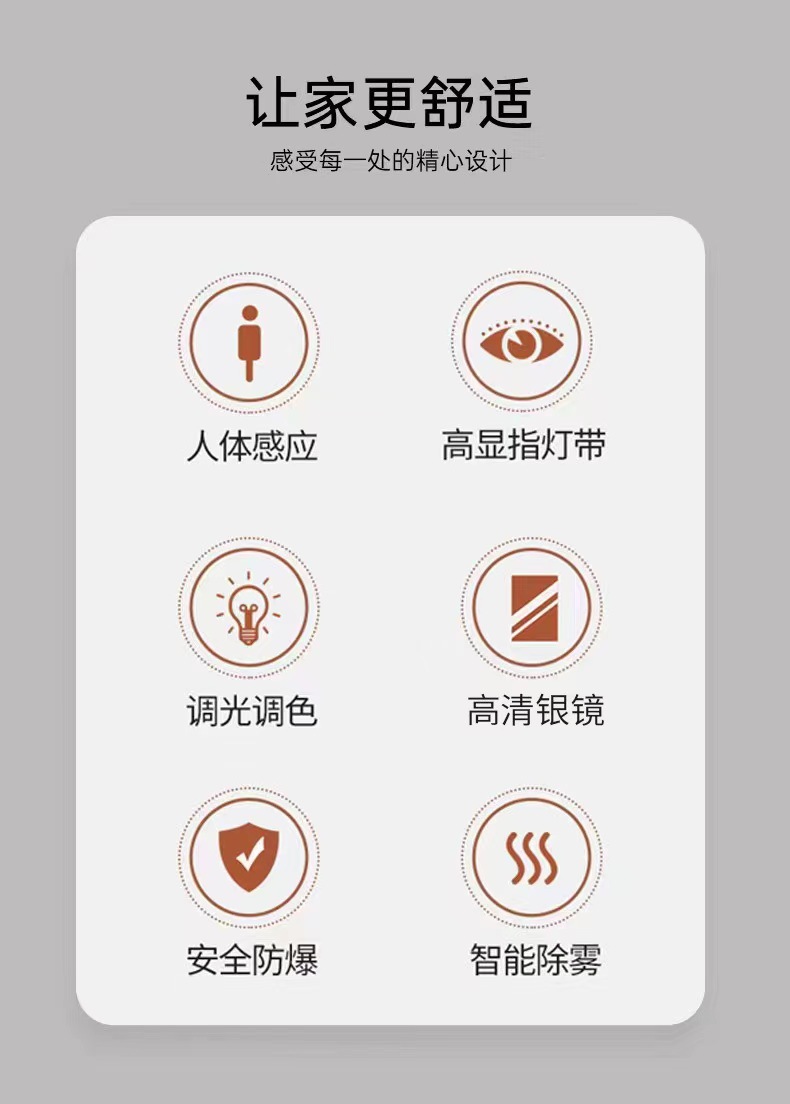 让家更舒适
感受每一处的精心设计

人体感应

高显指灯带

调光调色

高清银镜

安全防爆

智能除雾