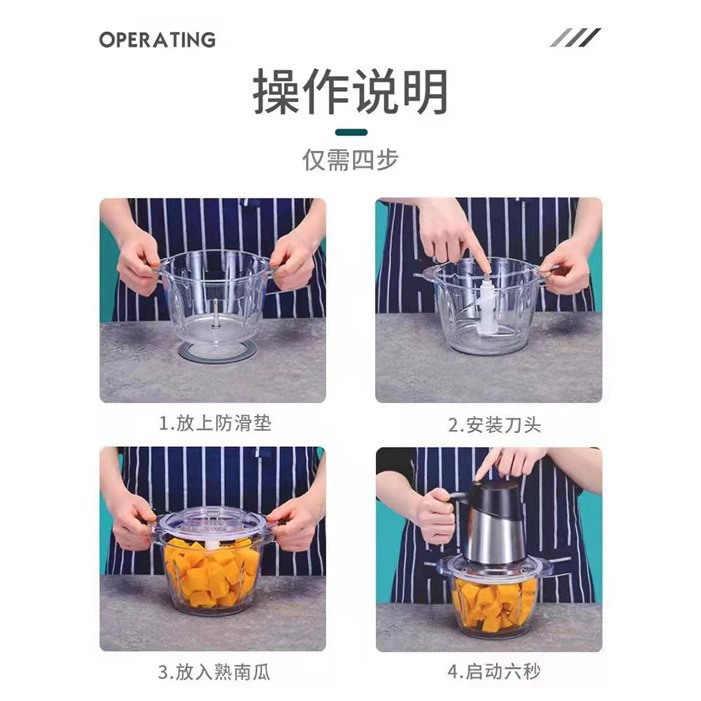 OPERATING

操作说明

仅需四步

1.放上防滑垫

2.安装刀头

3.放入熟南瓜

4.启动六秒