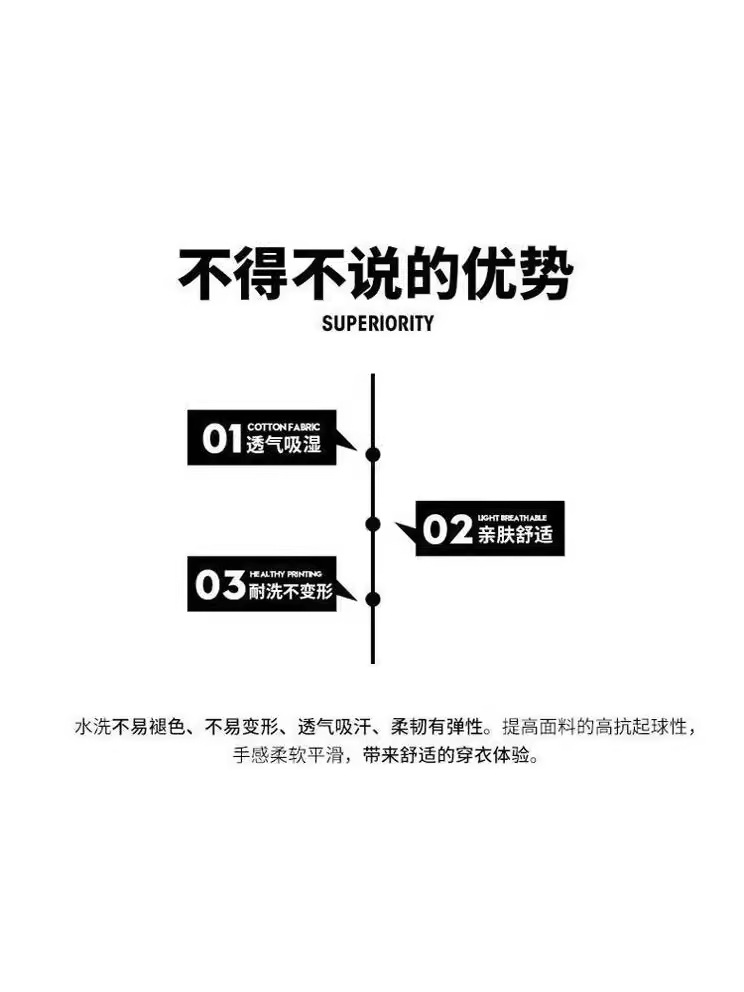 不得不说的优势
SUPERIORITY

01 COTTON FABRIC
透气吸湿

02 LIGHT BREATHABLE
亲肤舒适

03 HEALTHY PRINTING
耐洗不变形

水洗不易褪色、不易变形、透气吸汗、柔韧有弹性。提高面料的高抗起球性，手感柔软平滑，带来舒适的穿衣体验。