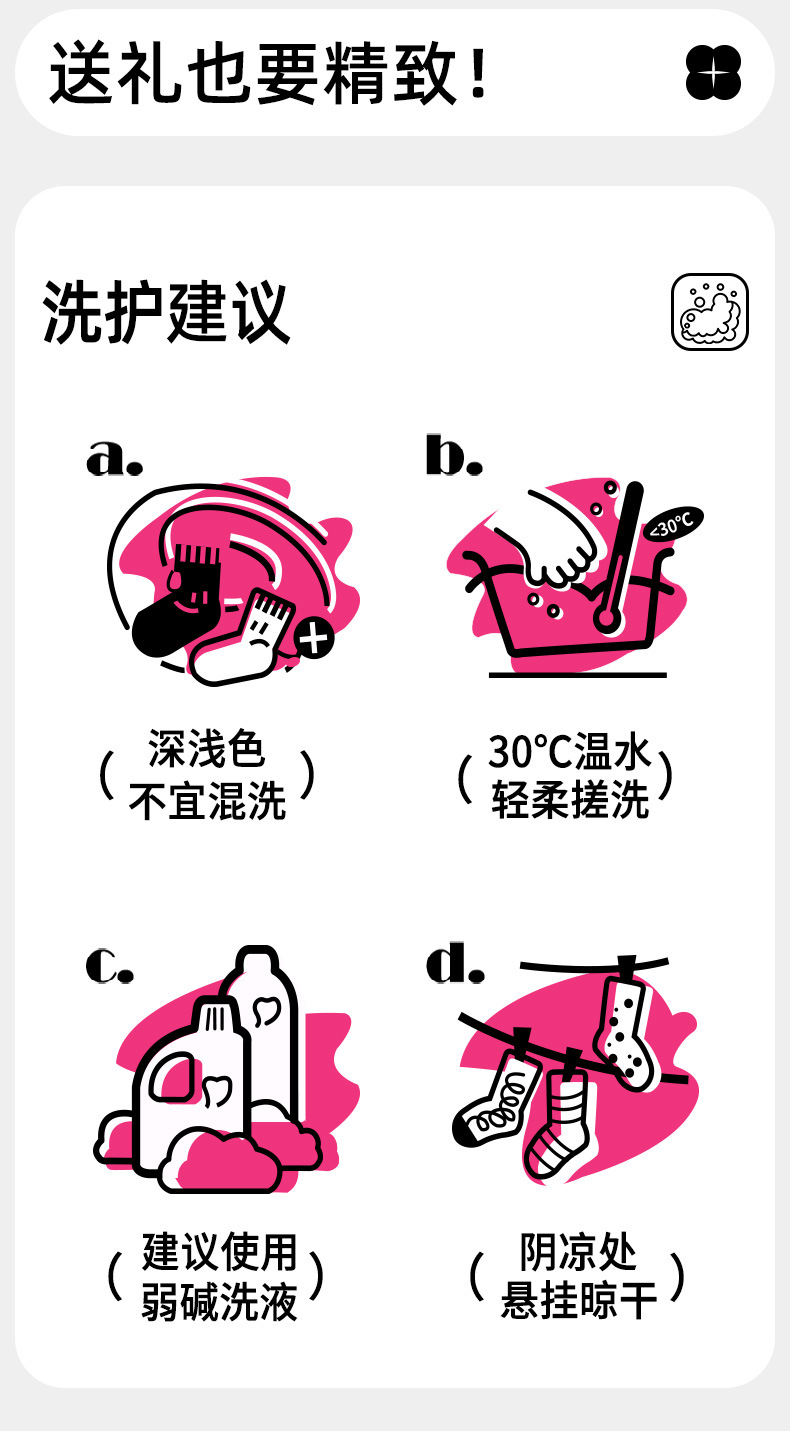 送礼也要精致！

洗护建议

a.

（深浅色 不宜混洗）

b.

<30°C

（30°C温水 轻柔搓洗）

c.

（建议使用 弱碱洗液）

d.

（阴凉处 悬挂晾干）