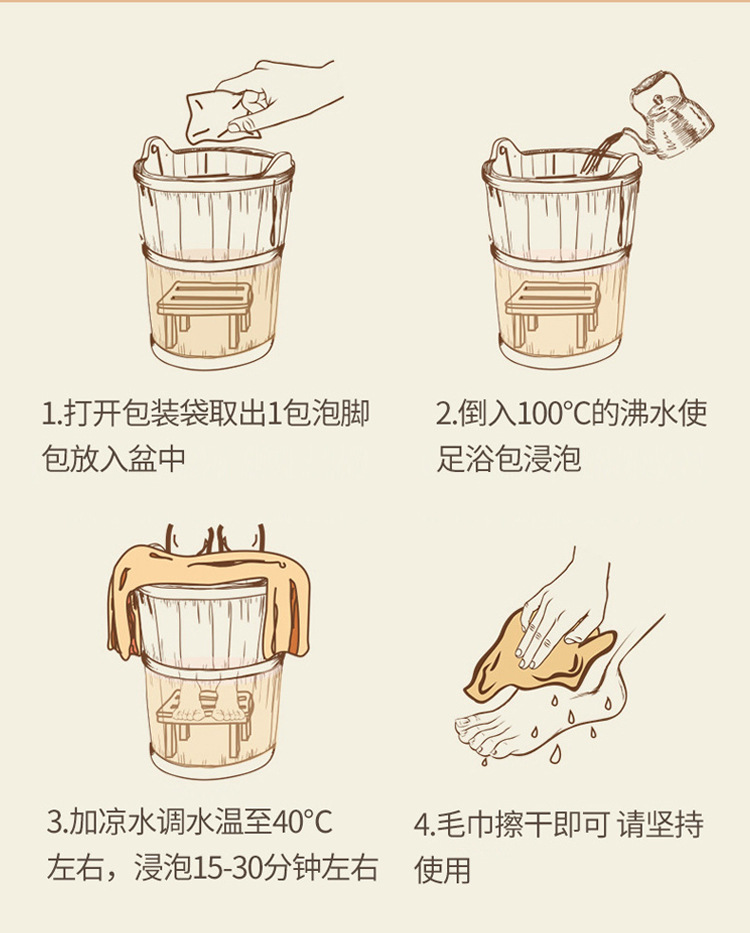 1.打开包装袋取出1包泡脚包放入盆中

2.倒入100°C的沸水使足浴包浸泡

3.加凉水调水温至40°C左右，浸泡15-30分钟左右

4.毛巾擦干即可 请坚持使用