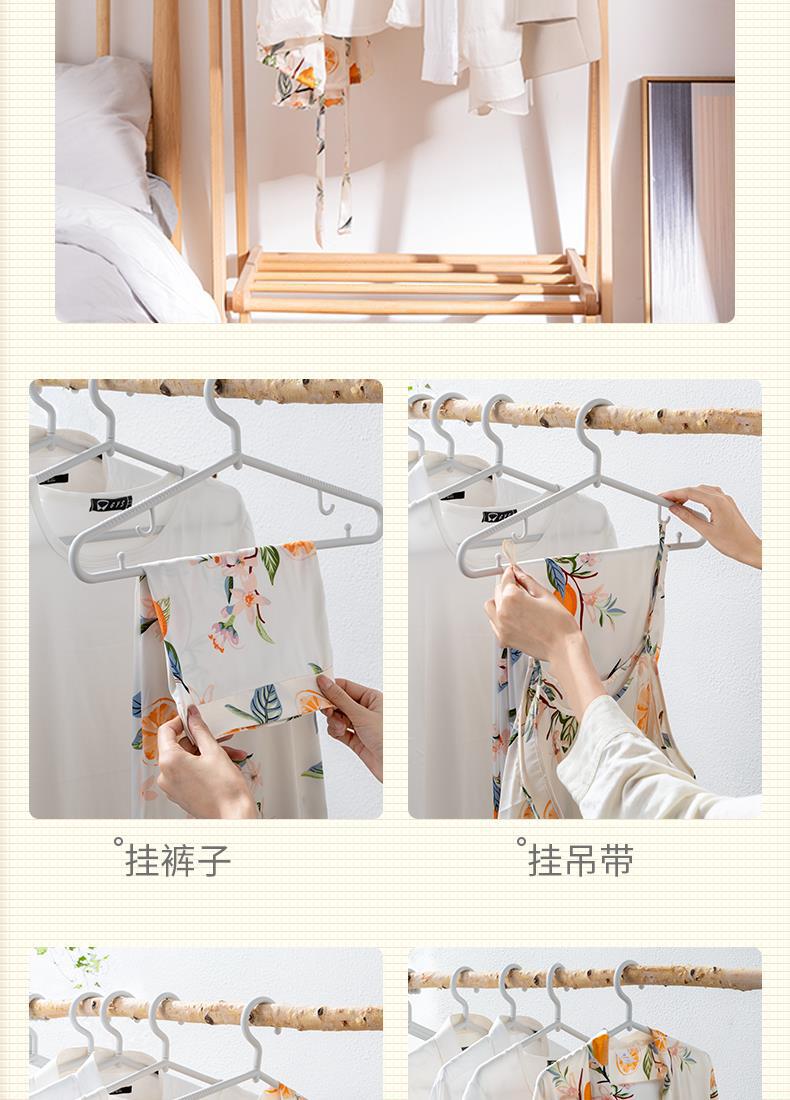 °挂裤子

°挂吊带