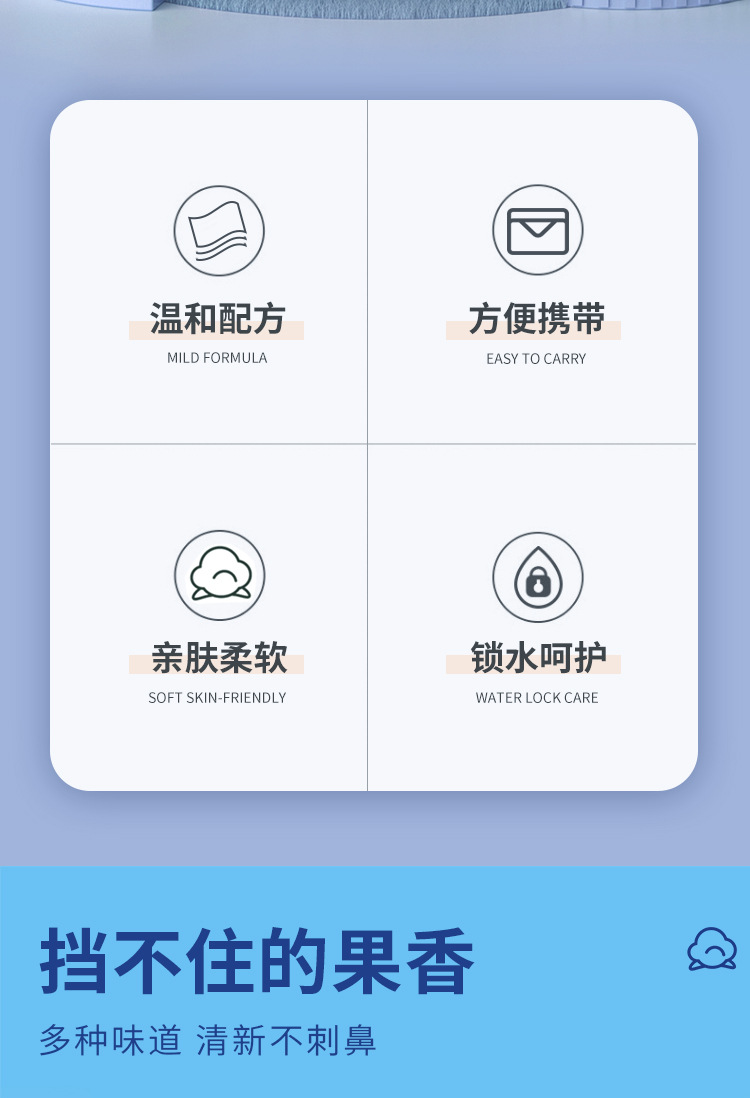 温和配方
MILD FORMULA

方便携带
EASY TO CARRY

亲肤柔软
SOFT SKIN-FRIENDLY

锁水呵护
WATER LOCK CARE

挡不住的果香

多种味道 清新不刺鼻