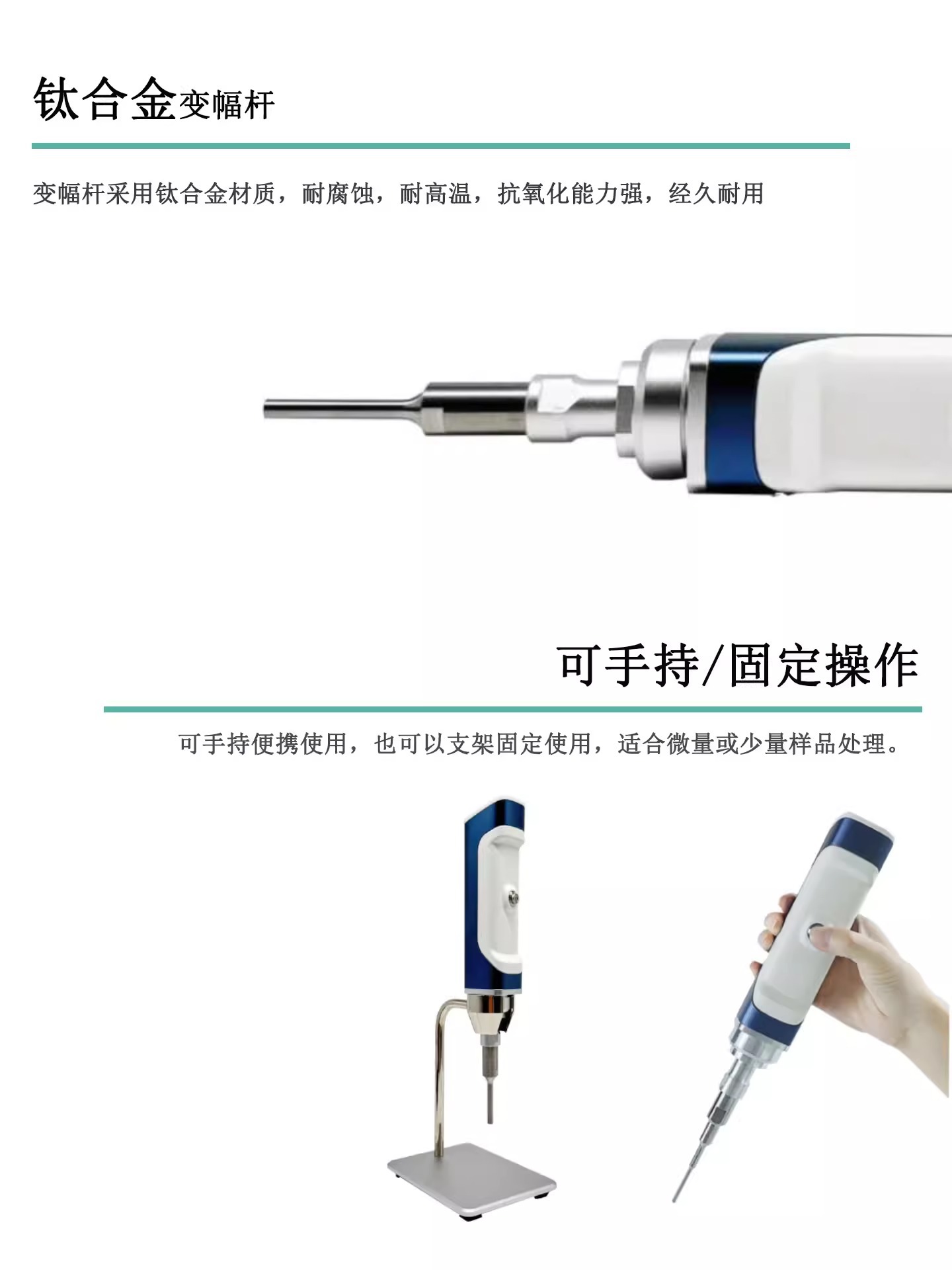 钛合金变幅杆

变幅杆采用钛合金材质，耐腐蚀，耐高温，抗氧化能力强，经久耐用

可手持/固定操作

可手持便携使用，也可以支架固定使用，适合微量或少量样品处理。