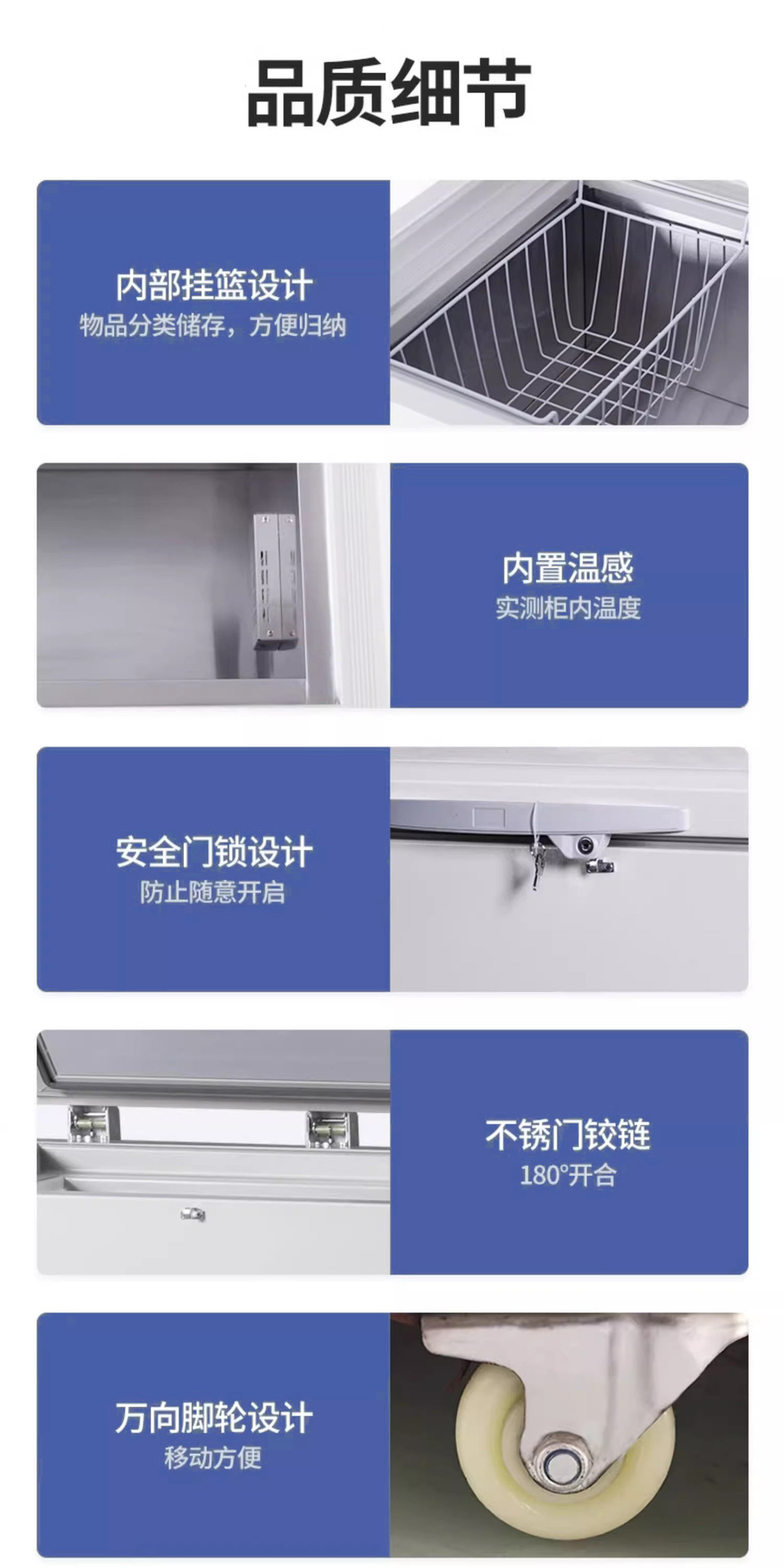 品质细节

内部挂篮设计
物品分类储存，方便归纳

内置温感
实测柜内温度

安全门锁设计
防止随意开启

不锈门铰链
180°开合

万向脚轮设计
移动方便