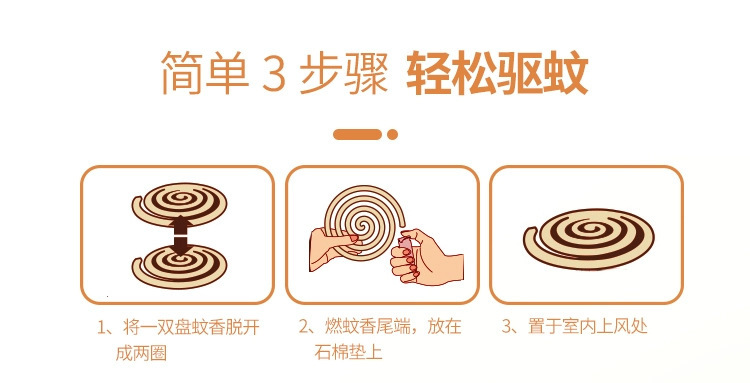 简单 3 步骤 轻松驱蚊

1、将一双盘蚊香脱开成两圈

2、燃蚊香尾端，放在石棉垫上

3、置于室内上风处