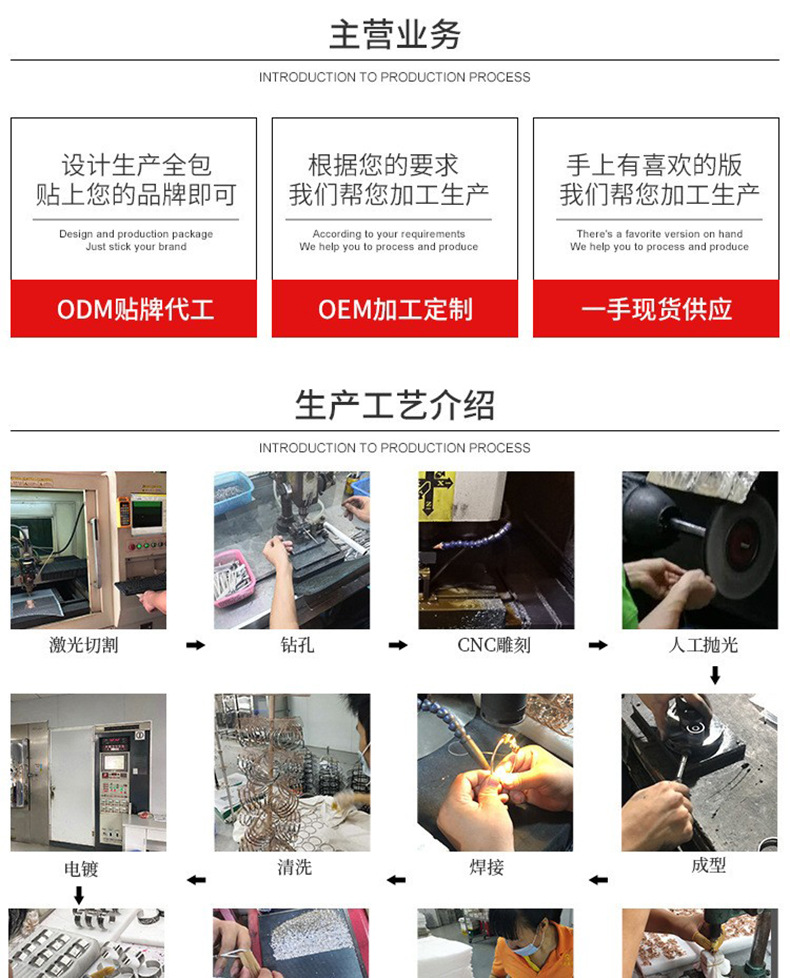 主营业务

INTRODUCTION TO PRODUCTION PROCESS

设计生产全包
贴上您的品牌即可

Design and production package
Just stick your brand

ODM贴牌代工

根据您的要求
我们帮您加工生产

According to your requirements
We help you to process and produce

OEM加工定制

手上有喜欢的版
我们帮您加工生产

There's a favorite version on hand
We help you to process and produce

一手现货供应

生产工艺介绍

INTRODUCTION TO PRODUCTION PROCESS

激光切割

钻孔

CNC雕刻

人工抛光

成型

焊接

清洗

电镀