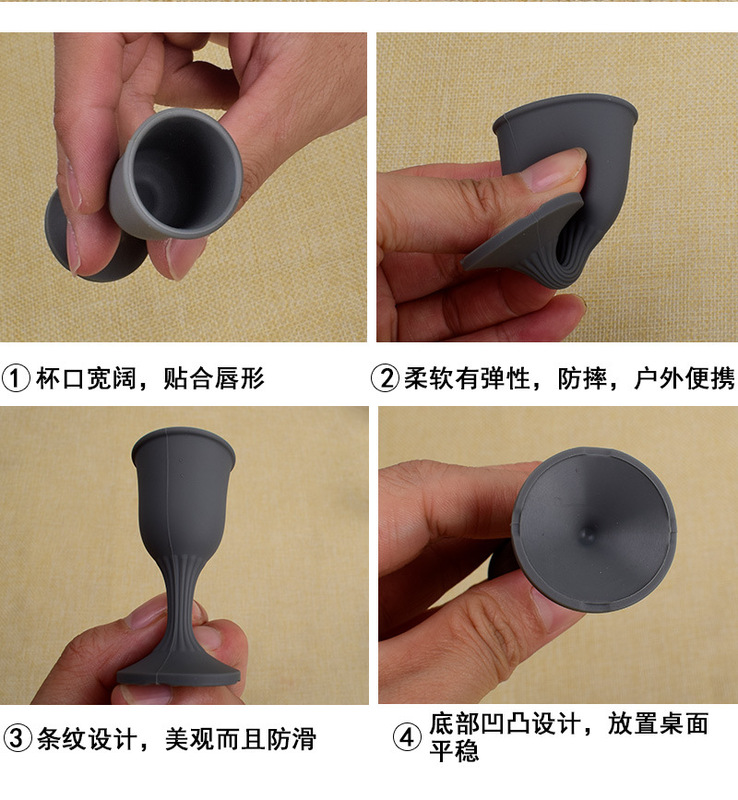 ① 杯口宽阔，贴合唇形

② 柔软有弹性，防摔，户外便携

③ 条纹设计，美观而且防滑

④ 底部凹凸设计，放置桌面平稳