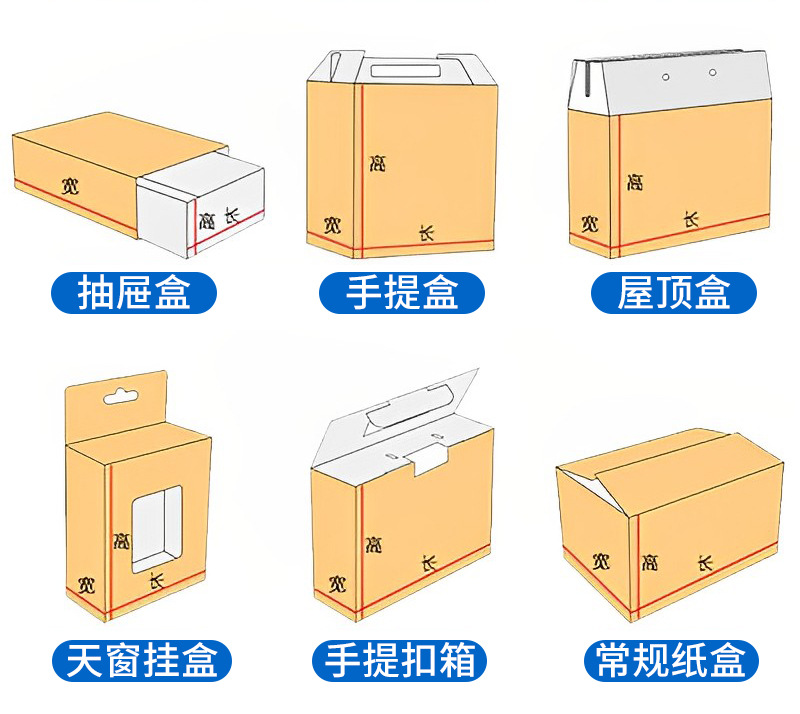 宽
高 长
抽屉盒

高
宽 长
手提盒

高
宽 长
屋顶盒

高
宽 长
天窗挂盒

高
宽 长
手提扣箱

宽 高 长
常规纸盒