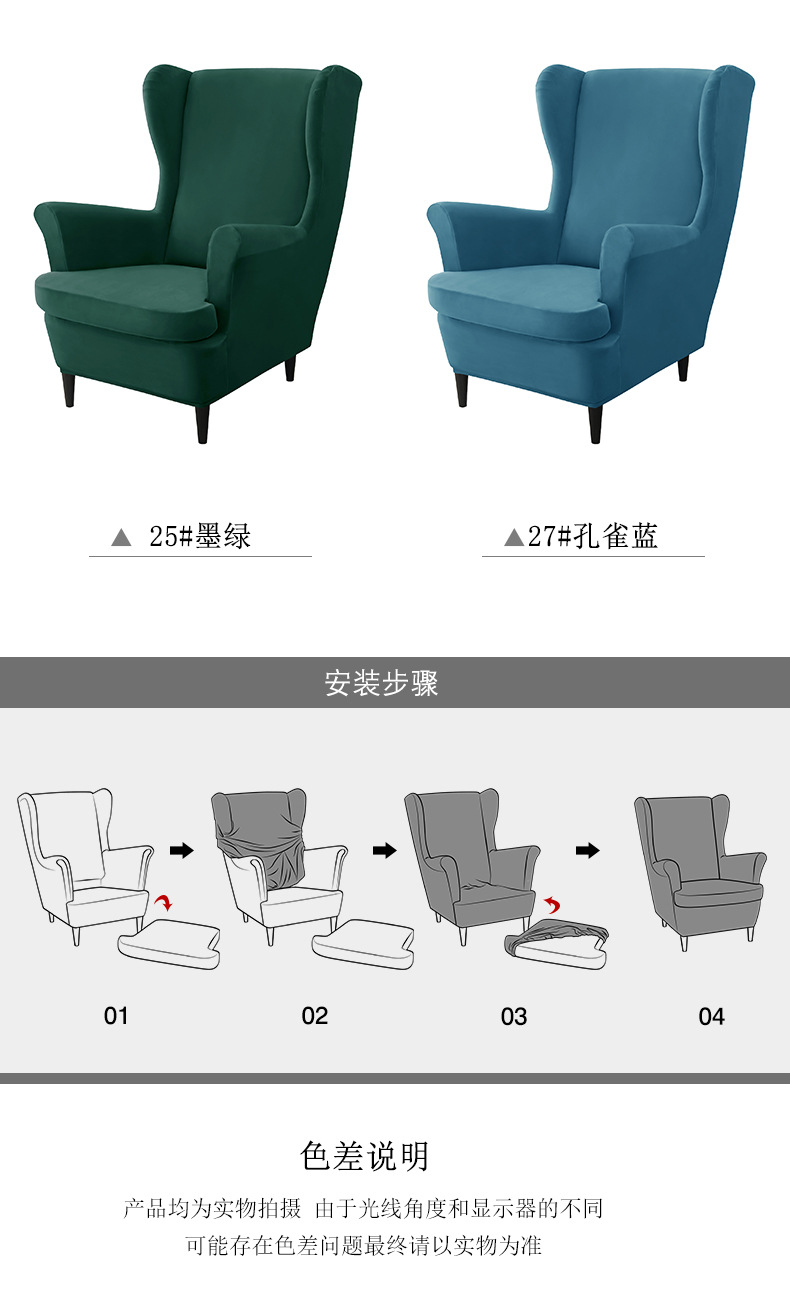 ▲ 25#墨绿

▲27#孔雀蓝

安装步骤

01

02

03

04

色差说明

产品均为实物拍摄 由于光线角度和显示器的不同

可能存在色差问题最终请以实物为准