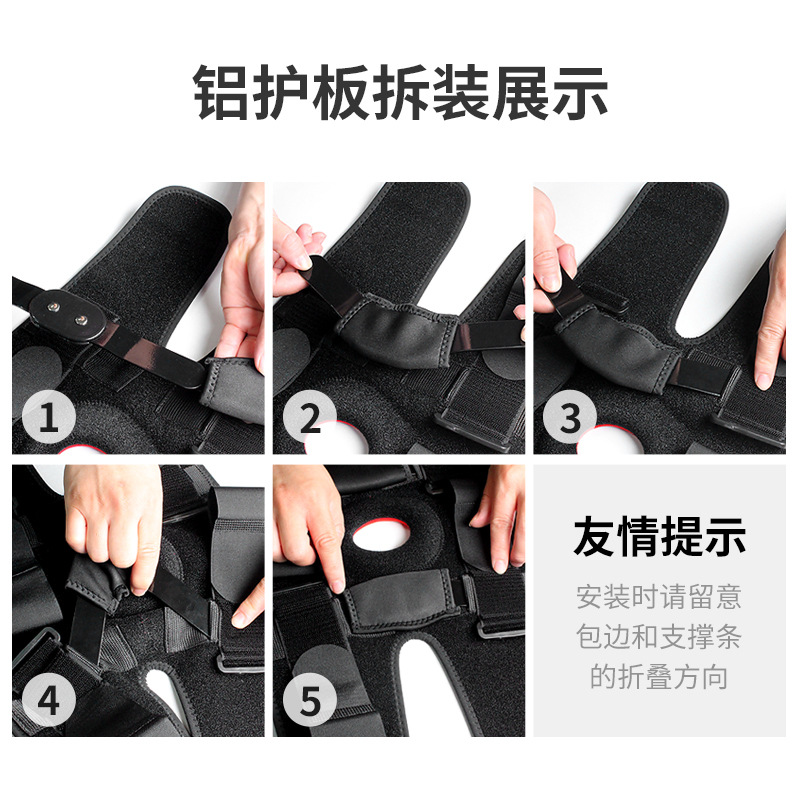 铝护板拆装展示

1

2

3

4

5

友情提示

安装时请留意包边和支撑条的折叠方向