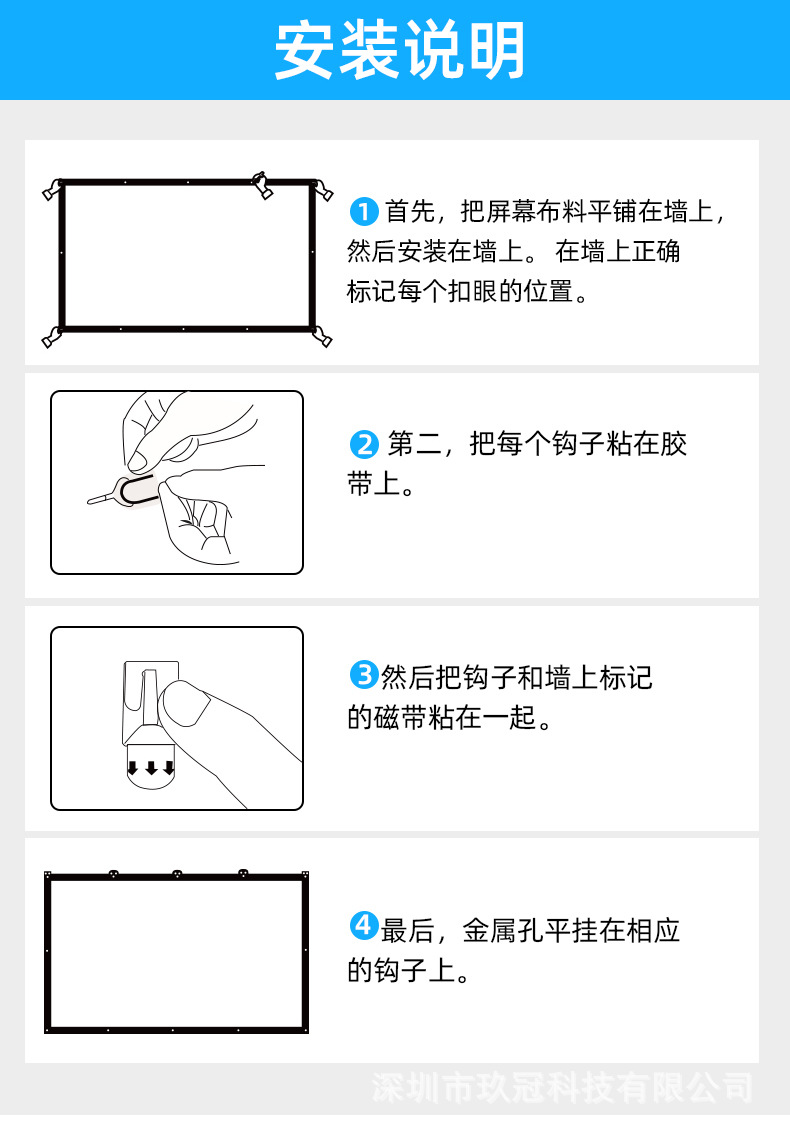 安装说明

1 首先，把屏幕布料平铺在墙上，然后安装在墙上。 在墙上正确标记每个扣眼的位置。

2 第二，把每个钩子粘在胶带上。

3 然后把钩子和墙上标记的磁带粘在一起。

4 最后，金属孔平挂在相应的钩子上。

深圳市玖冠科技有限公司