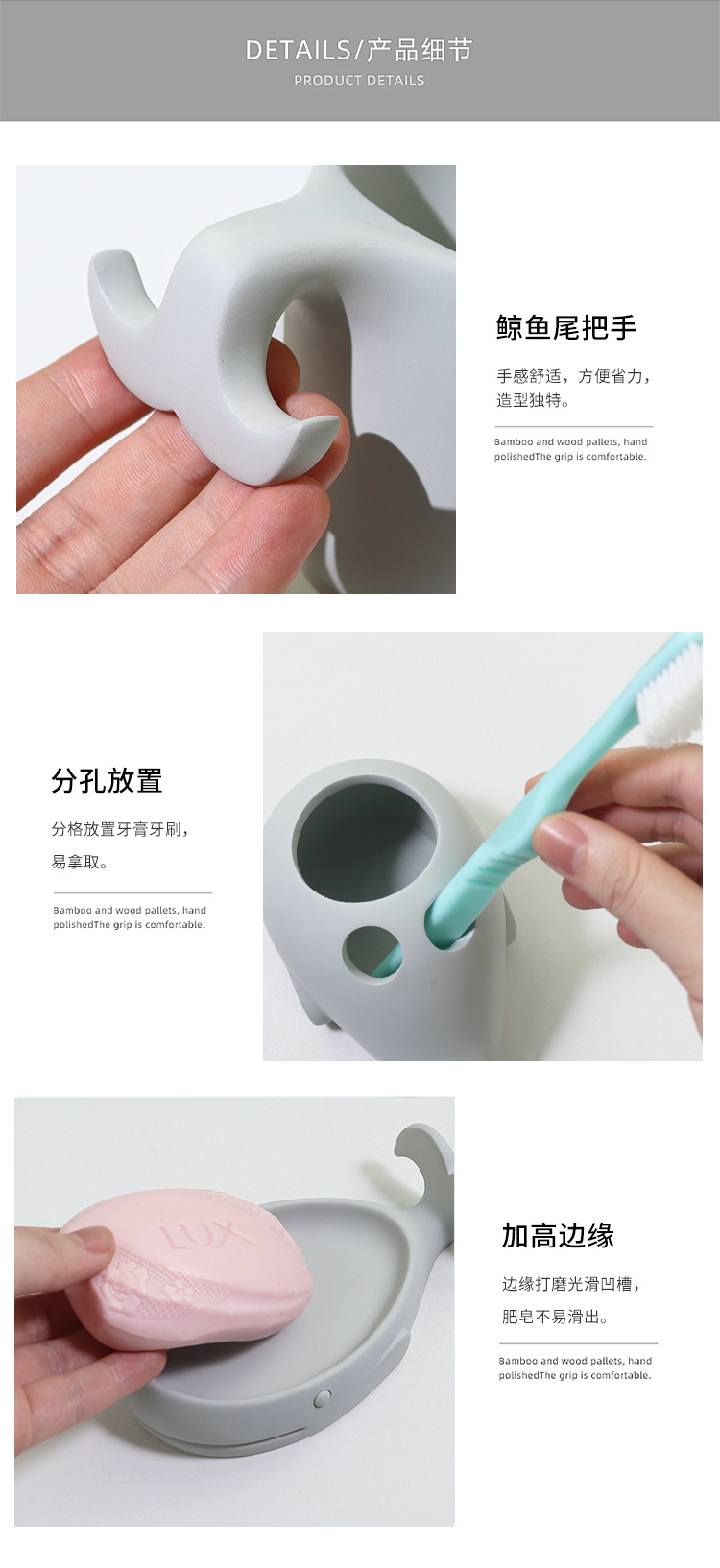 DETAILS/产品细节
PRODUCT DETAILS

鲸鱼尾把手

手感舒适，方便省力，造型独特。

Bamboo and wood pallets, hand polishedThe grip is comfortable.

分孔放置

分格放置牙膏牙刷，易拿取。

Bamboo and wood pallets, hand polishedThe grip is comfortable.

LUX

加高边缘

边缘打磨光滑凹槽，肥皂不易滑出。

Bamboo and wood pallets, hand polishedThe grip is comfortable.