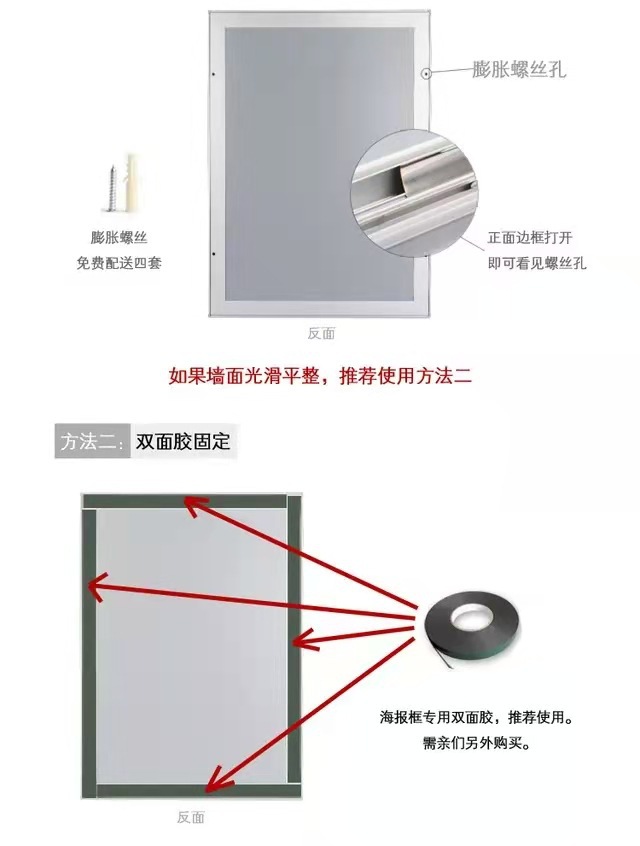 膨胀螺丝孔

膨胀螺丝
免费配送四套

正面边框打开
即可看见螺丝孔

反面

如果墙面光滑平整，推荐使用方法二

方法二：双面胶固定

海报框专用双面胶，推荐使用。
需亲们另外购买。

反面