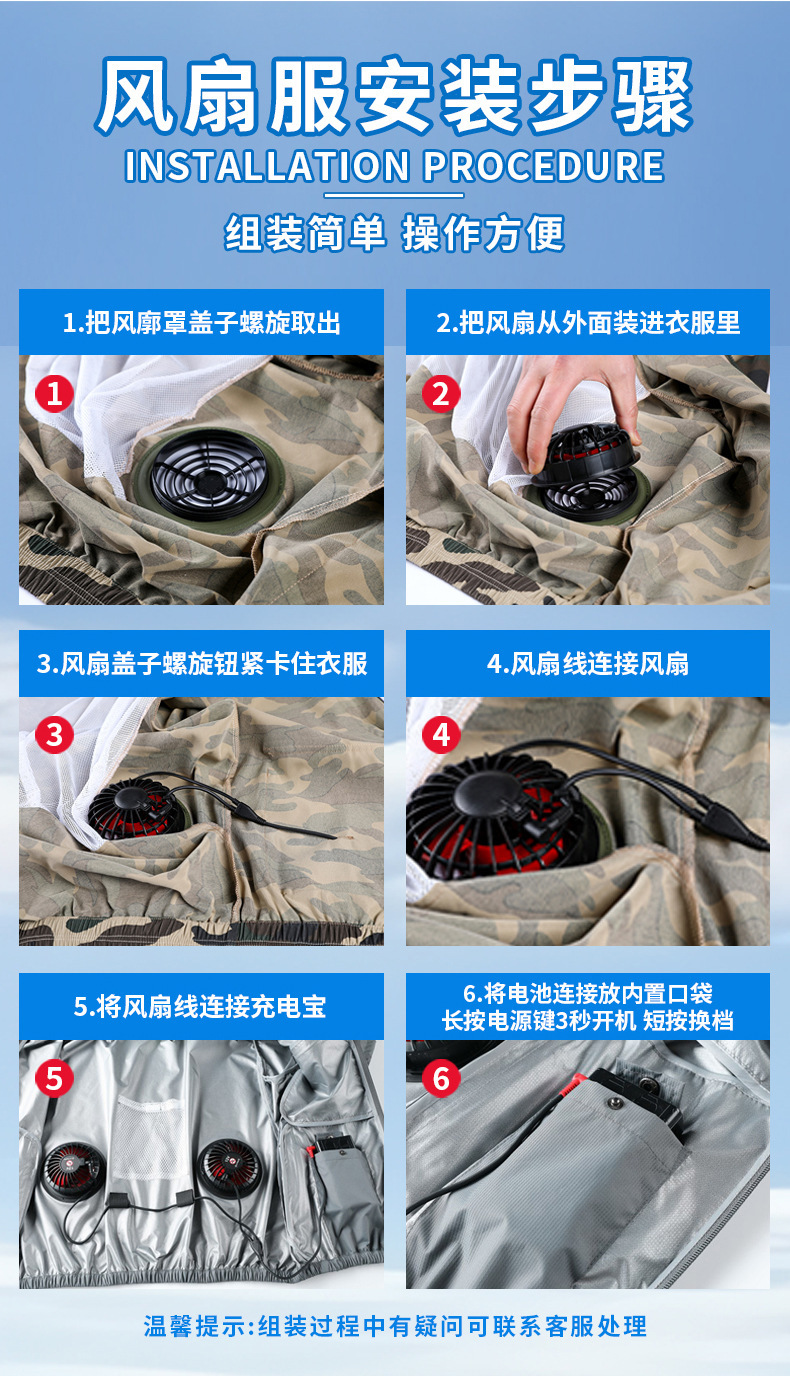 风扇服安装步骤
INSTALLATION PROCEDURE
组装简单 操作方便

1.把风廓罩盖子螺旋取出

1

2.把风扇从外面装进衣服里

2

3.风扇盖子螺旋钮紧卡住衣服

3

4.风扇线连接风扇

4

5.将风扇线连接充电宝

5

6.将电池连接放内置口袋
长按电源键3秒开机 短按换档

6

温馨提示:组装过程中有疑问可联系客服处理