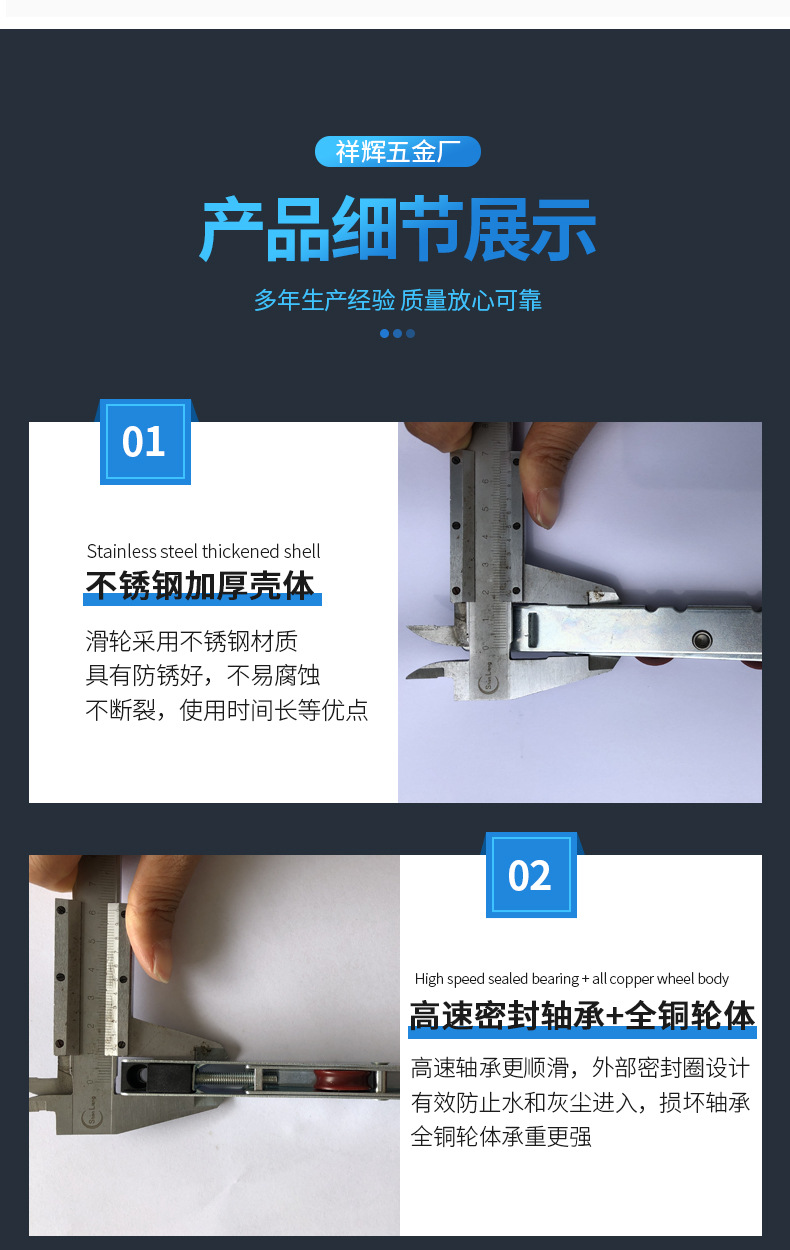 祥辉五金厂

产品细节展示

多年生产经验 质量放心可靠

01

Stainless steel thickened shell

不锈钢加厚壳体

滑轮采用不锈钢材质
具有防锈好，不易腐蚀
不断裂，使用时间长等优点

02

High speed sealed bearing + all copper wheel body

高速密封轴承+全铜轮体

高速轴承更顺滑，外部密封圈设计
有效防止水和灰尘进入，损坏轴承
全铜轮体承重更强