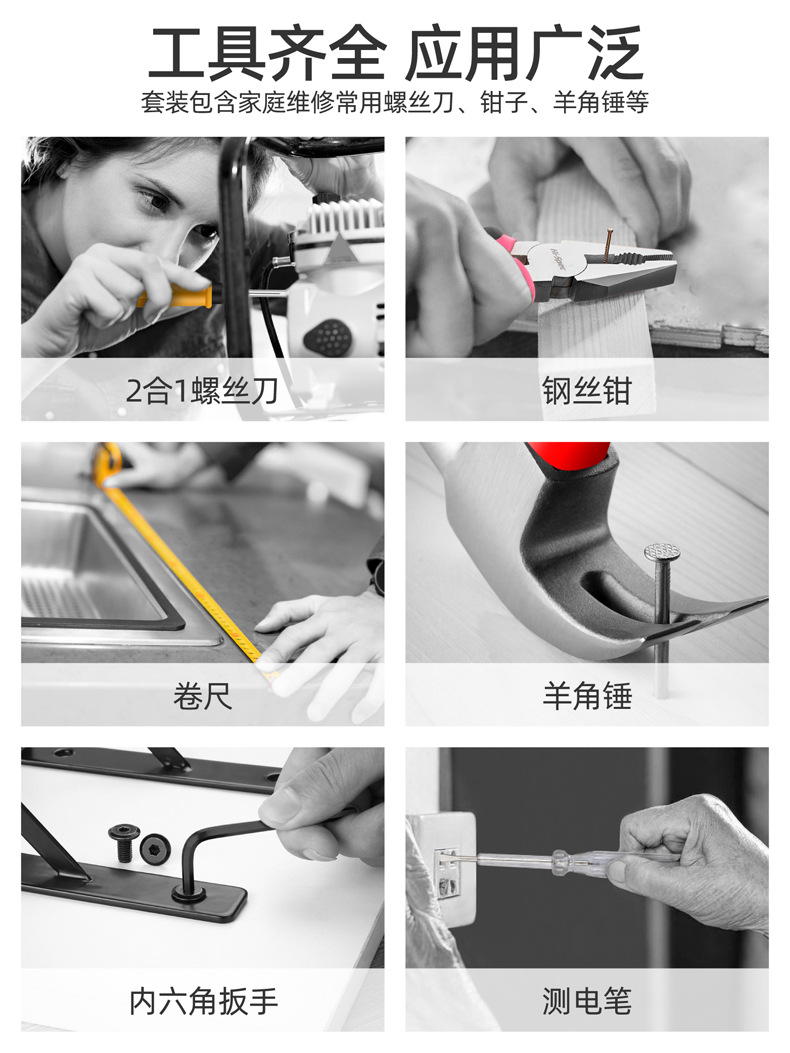 工具齐全 应用广泛
套装包含家庭维修常用螺丝刀、钳子、羊角锤等

2合1螺丝刀

钢丝钳

卷尺

羊角锤

内六角扳手

测电笔