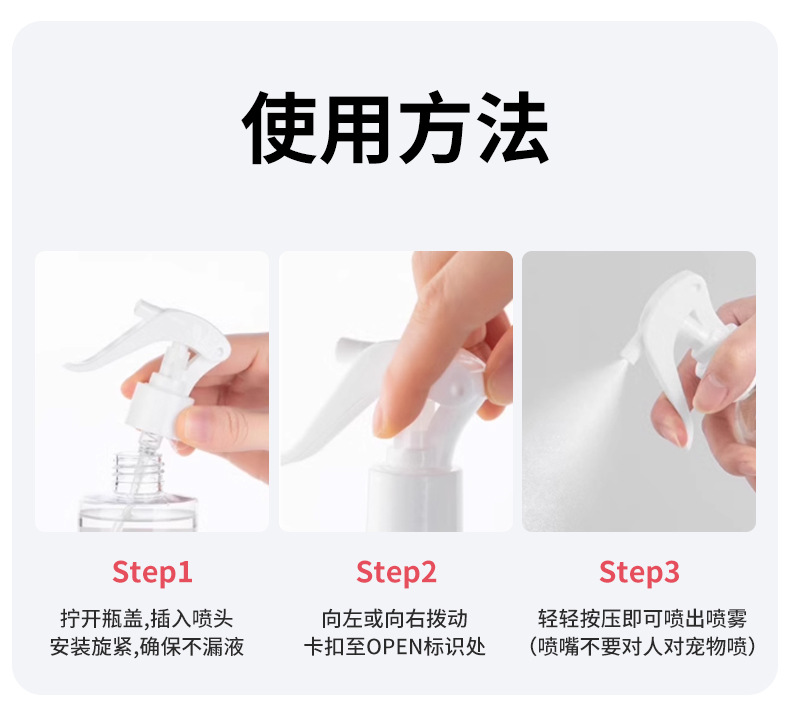 使用方法

Step1

拧开瓶盖,插入喷头
安装旋紧,确保不漏液

Step2

向左或向右拨动
卡扣至OPEN标识处

Step3

轻轻按压即可喷出喷雾
(喷嘴不要对人对宠物喷)