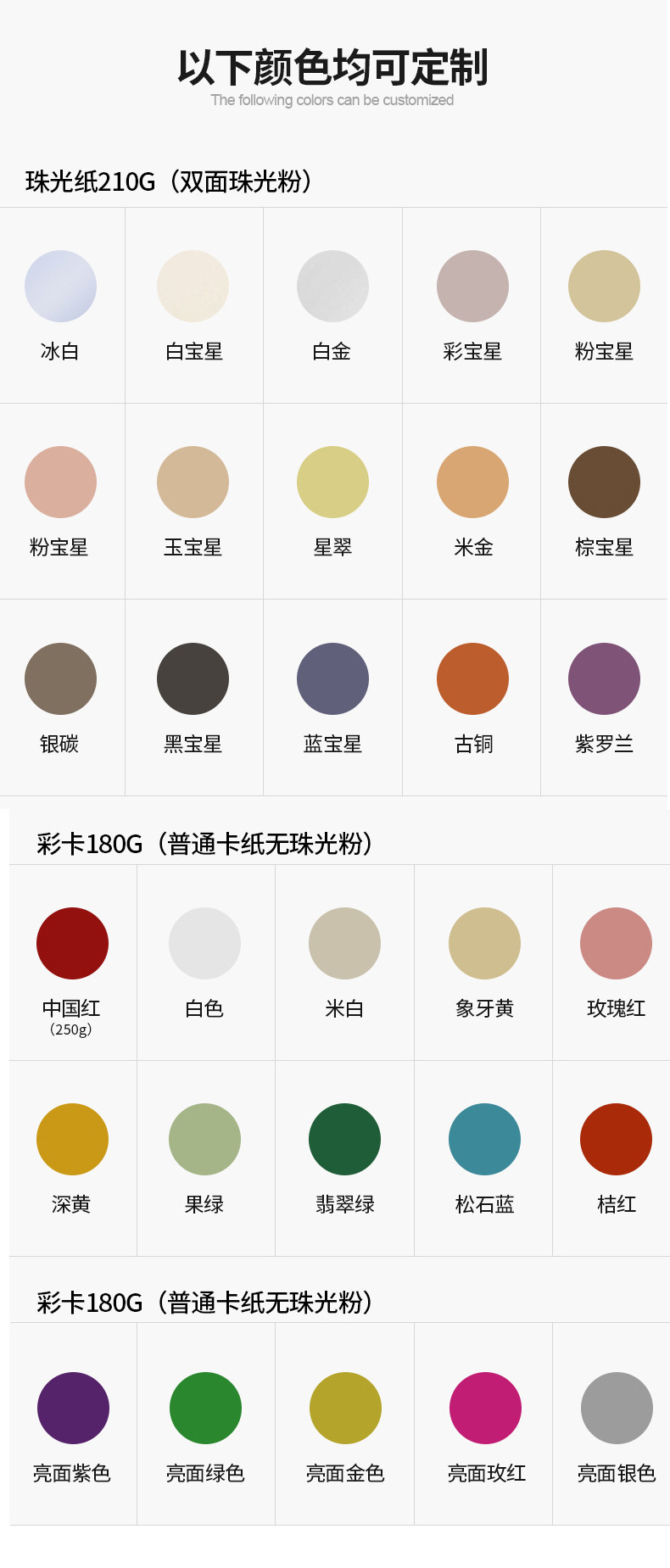 以下颜色均可定制
The following colors can be customized

珠光纸210G（双面珠光粉）

| 冰白 | 白宝星 | 白金 | 彩宝星 | 粉宝星 |
|---|---|---|---|---|
| 粉宝星 | 玉宝星 | 星翠 | 米金 | 棕宝星 |
| 银碳 | 黑宝星 | 蓝宝星 | 古铜 | 紫罗兰 |

彩卡180G（普通卡纸无珠光粉）

| 中国红（250g） | 白色 | 米白 | 象牙黄 | 玫瑰红 |
|---|---|---|---|---|
| 深黄 | 果绿 | 翡翠绿 | 松石蓝 | 桔红 |

彩卡180G（普通卡纸无珠光粉）

| 亮面紫色 | 亮面绿色 | 亮面金色 | 亮面玫红 | 亮面银色 |
|---|---|---|---|---|