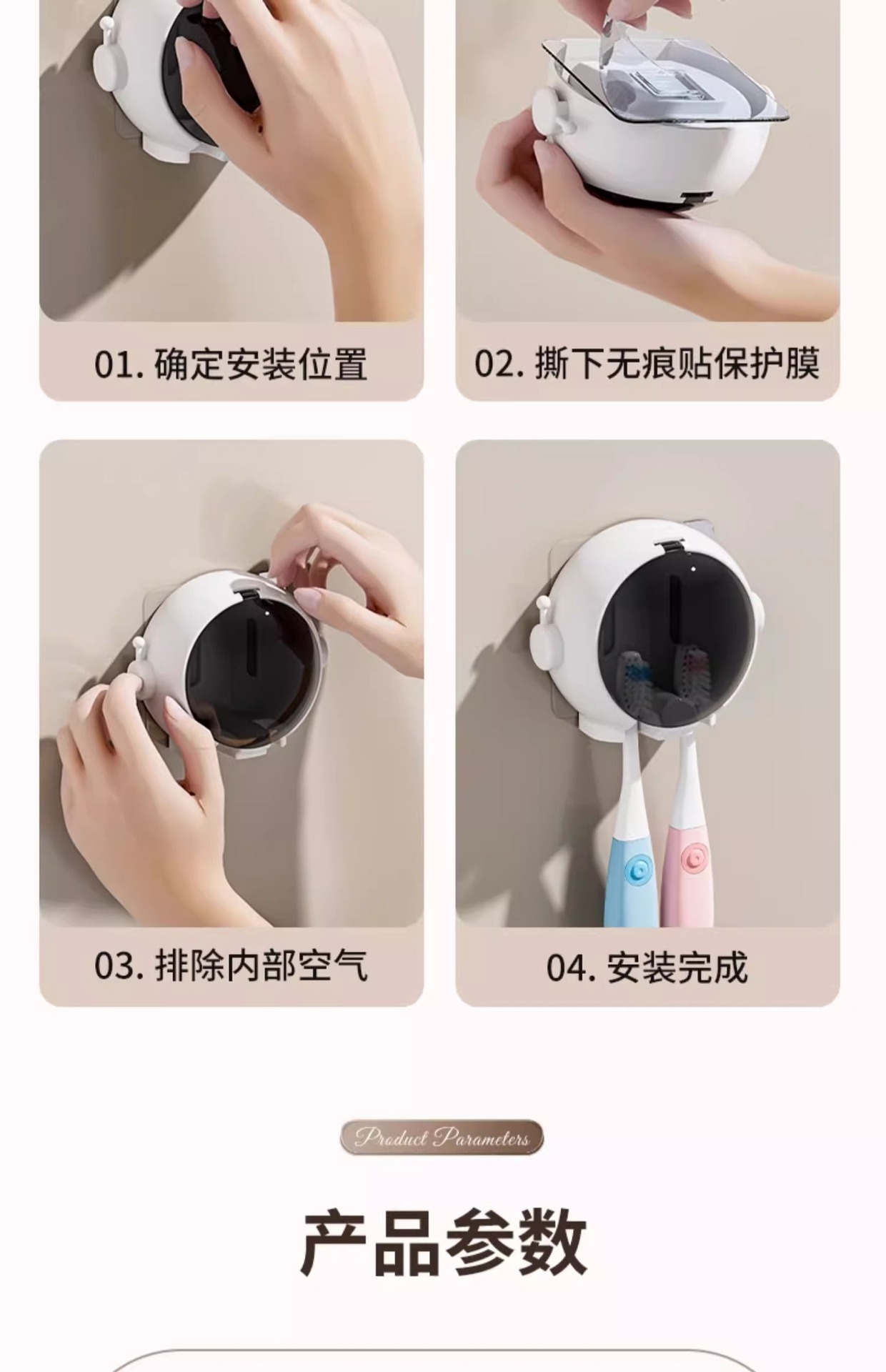 01. 确定安装位置

02. 撕下无痕贴保护膜

03. 排除内部空气

04. 安装完成

Product Parameters

产品参数