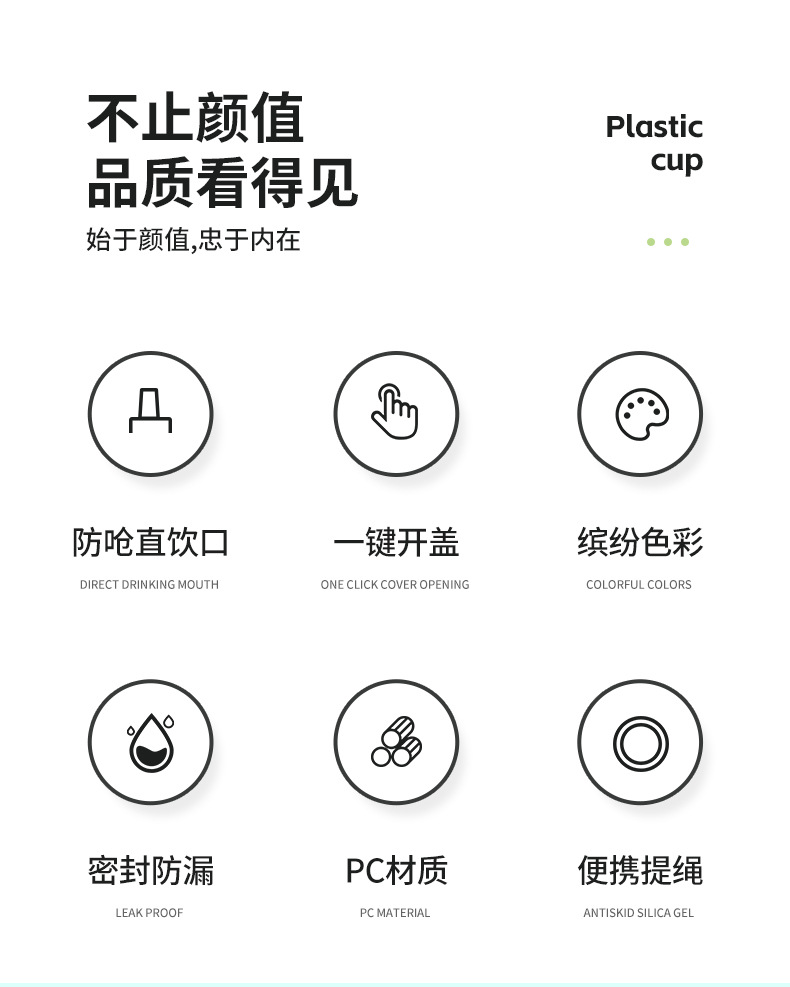 不止颜值
品质看得见

始于颜值,忠于内在

Plastic
cup

防呛直饮口
DIRECT DRINKING MOUTH

一键开盖
ONE CLICK COVER OPENING

缤纷色彩
COLORFUL COLORS

密封防漏
LEAK PROOF

PC材质
PC MATERIAL

便携提绳
ANTISKID SILICA GEL