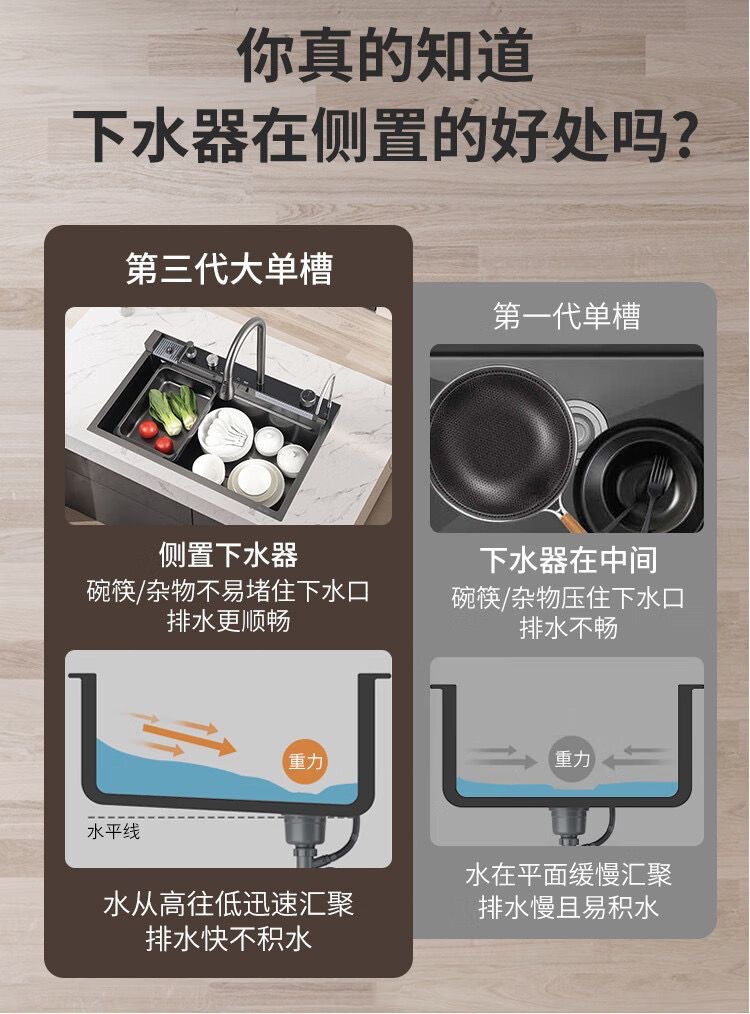 你真的知道
下水器在侧置的好处吗?

第三代大单槽

侧置下水器
碗筷/杂物不易堵住下水口
排水更顺畅

重力

水平线

水从高往低迅速汇聚
排水快不积水

第一代单槽

下水器在中间
碗筷/杂物压住下水口
排水不畅

重力

水在平面缓慢汇聚
排水慢且易积水