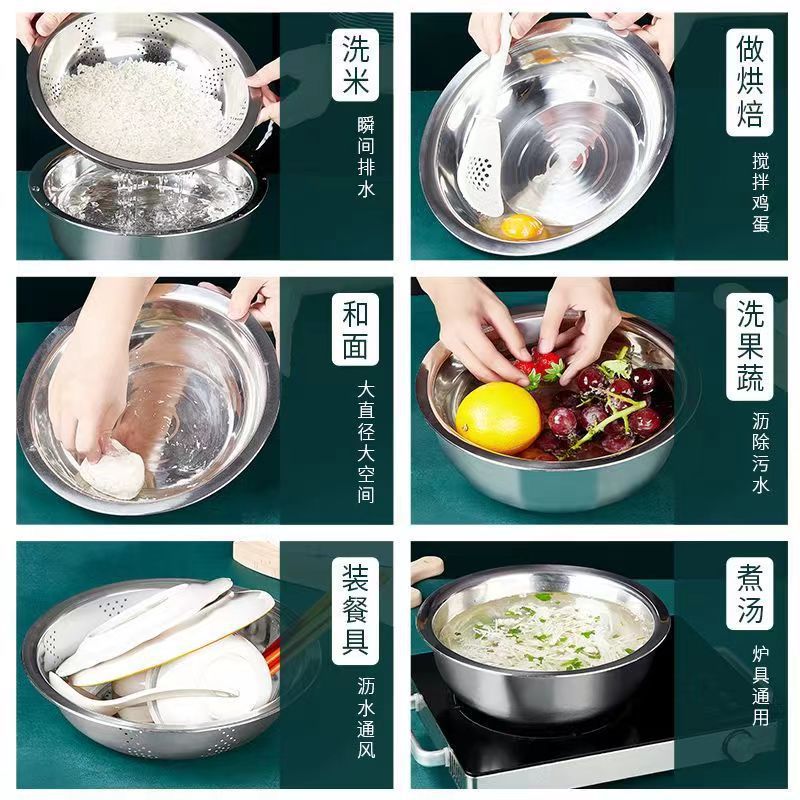 洗米

瞬间排水

做烘焙

搅拌鸡蛋

和面

大直径大空间

洗果蔬

沥除污水

装餐具

沥水通风

煮汤

炉具通用