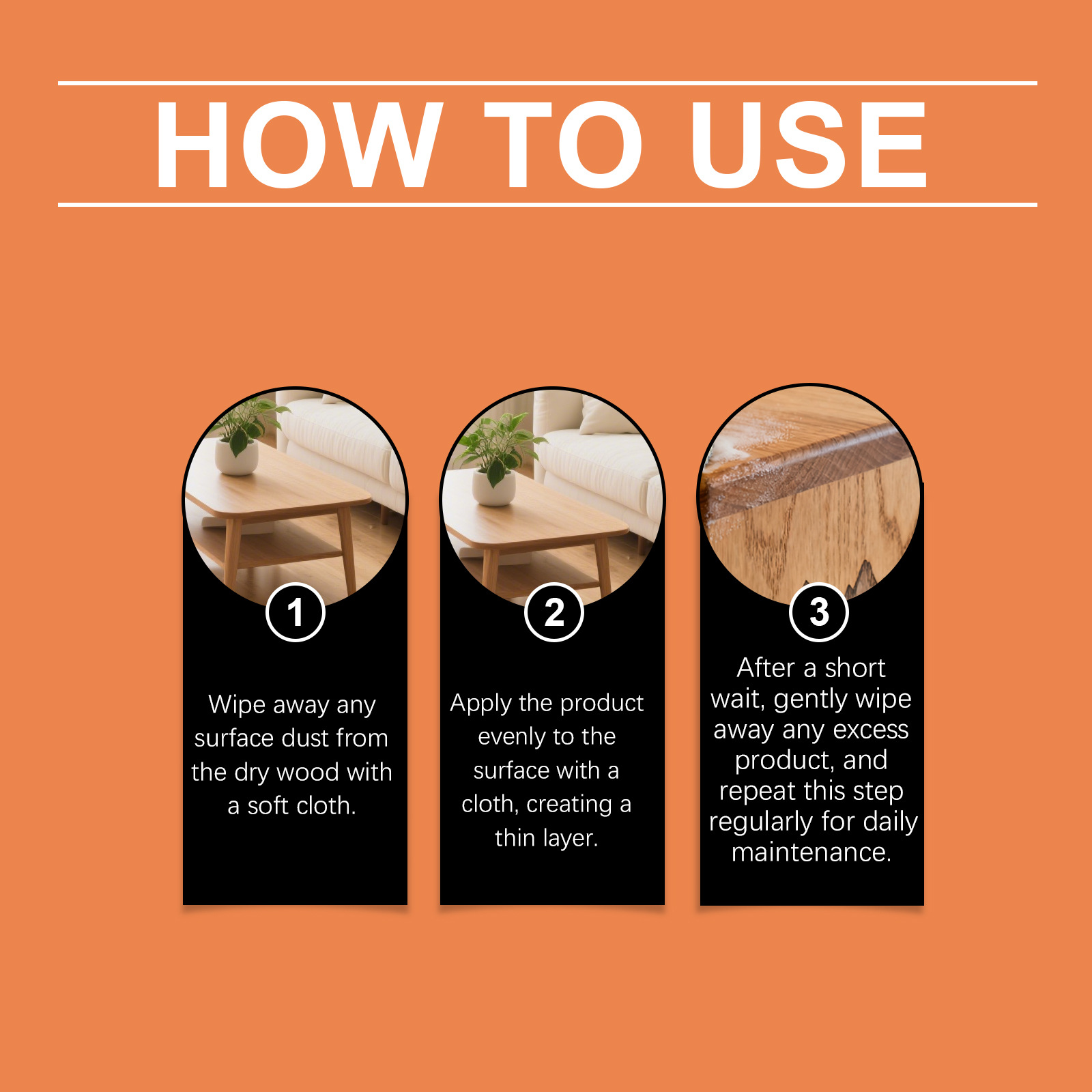 HOW TO USE

1

Wipe away any surface dust from the dry wood with a soft cloth.

2

Apply the product evenly to the surface with a cloth, creating a thin layer.

3

After a short wait, gently wipe away any excess product, and repeat this step regularly for daily maintenance.