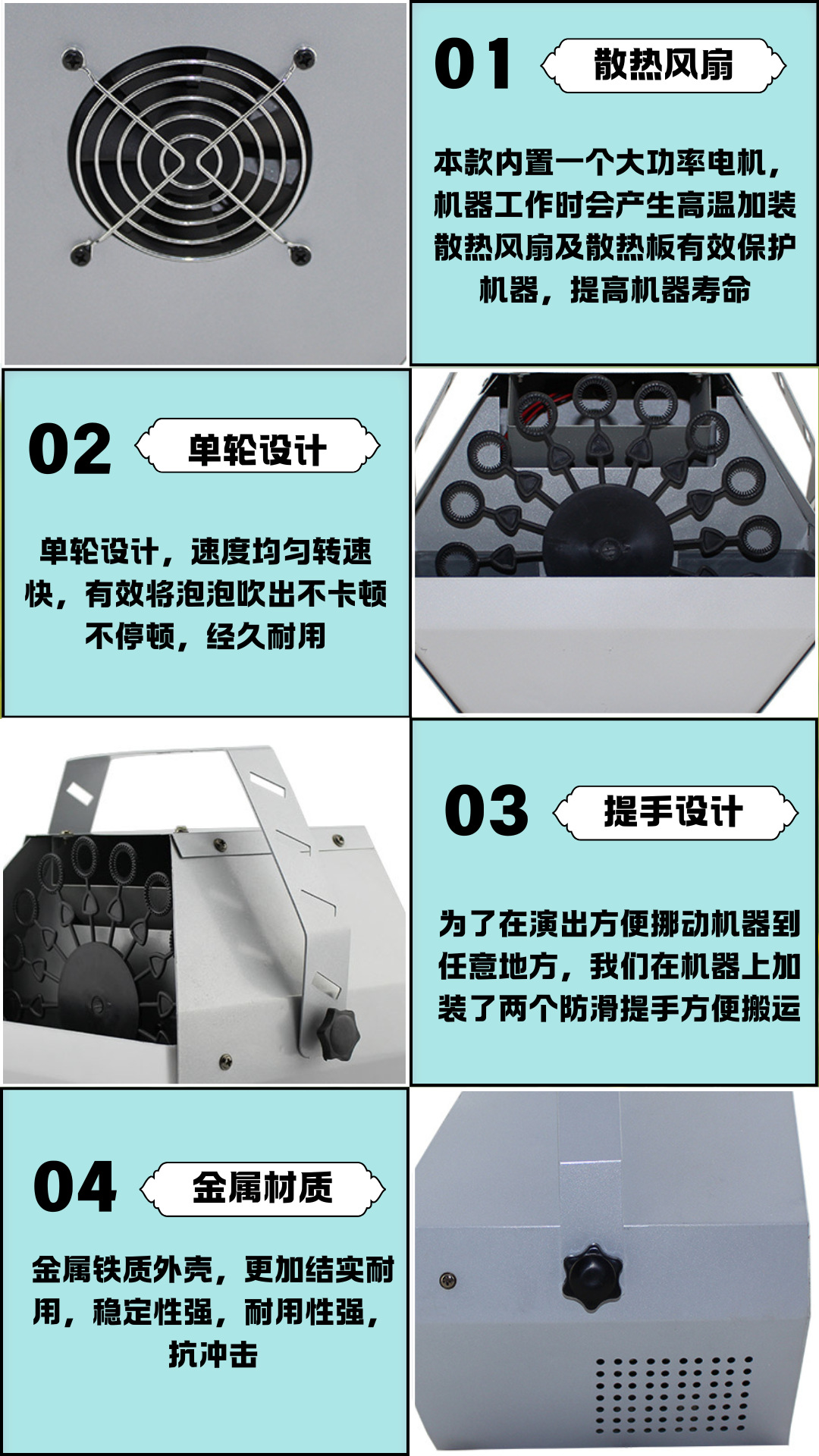 01 散热风扇

本款内置一个大功率电机，机器工作时会产生高温加装散热风扇及散热板有效保护机器，提高机器寿命

02 单轮设计

单轮设计，速度均匀转速快，有效将泡泡吹出不卡顿不停顿，经久耐用

03 提手设计

为了在演出方便挪动机器到任意地方，我们在机器上加装了两个防滑提手方便搬运

04 金属材质

金属铁质外壳，更加结实耐用，稳定性强，耐用性强，抗冲击