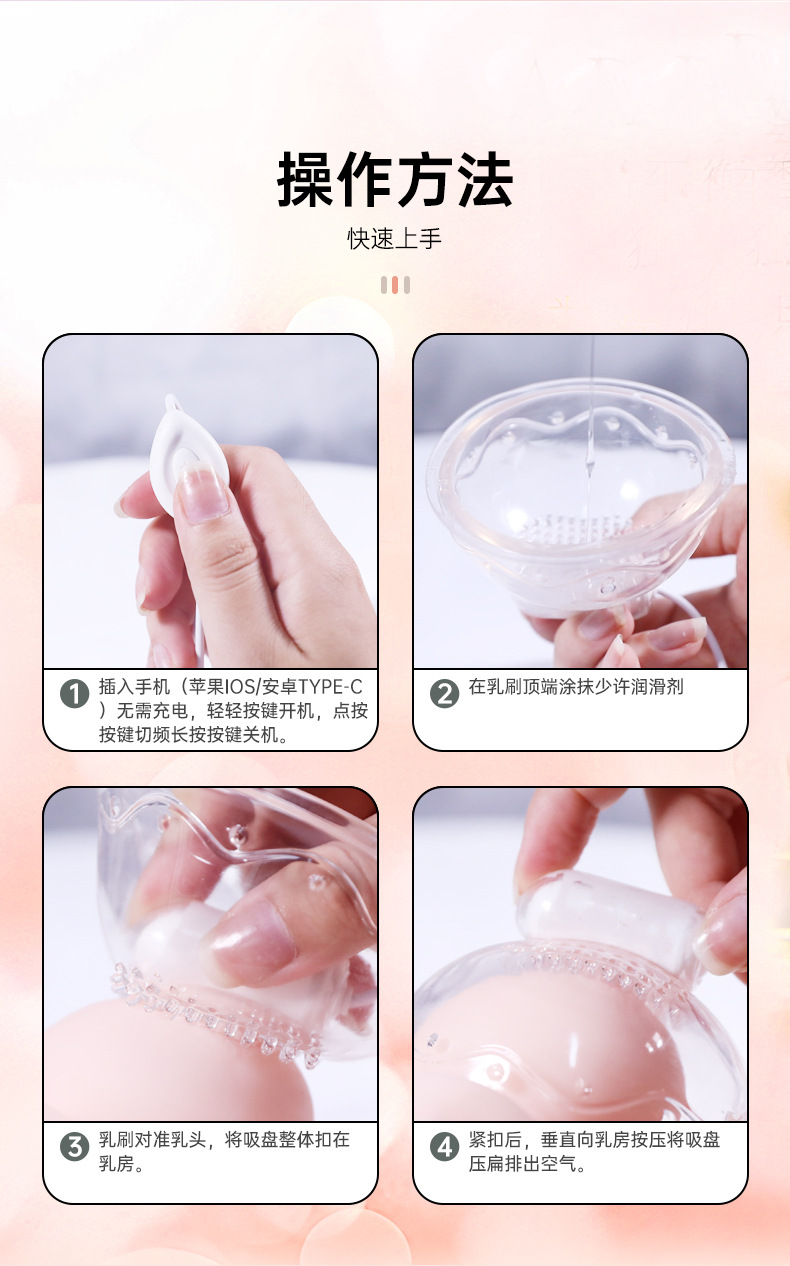 操作方法

快速上手

1 插入手机（苹果IOS/安卓TYPE-C）无需充电，轻轻按键开机，点按按键切频长按按键关机。

2 在乳刷顶端涂抹少许润滑剂

3 乳刷对准乳头，将吸盘整体扣在乳房。

4 紧扣后，垂直向乳房按压将吸盘压扁排出空气。